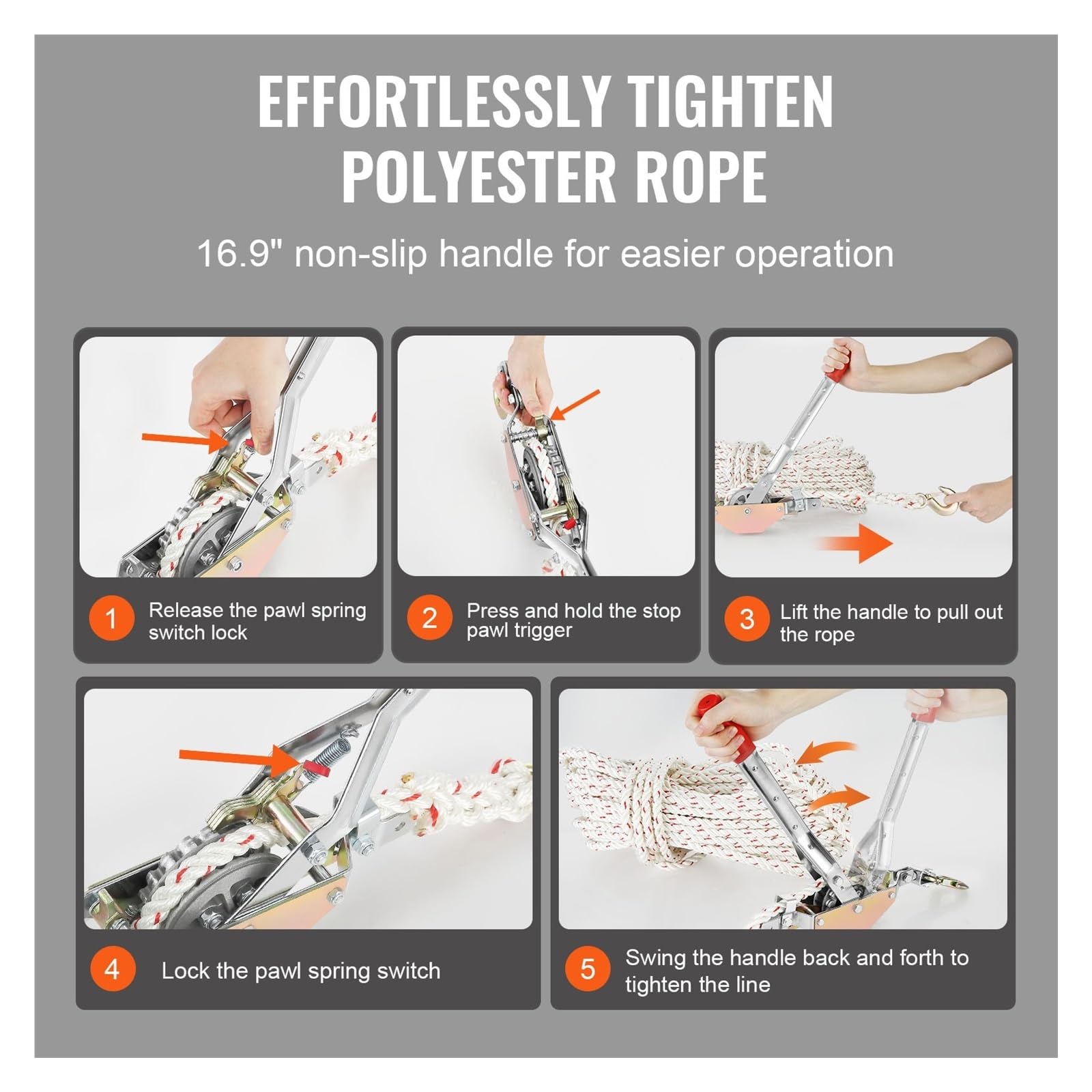 EFFORTLESSLY TIGHTEN POLYESTER ROPE

16.9" non-slip handle for easier operation

1 Release the pawl spring switch lock

2 Press and hold the stop pawl trigger

3 Lift the handle to pull out the rope

4 Lock the pawl spring switch

5 Swing the handle back and forth to tighten the line