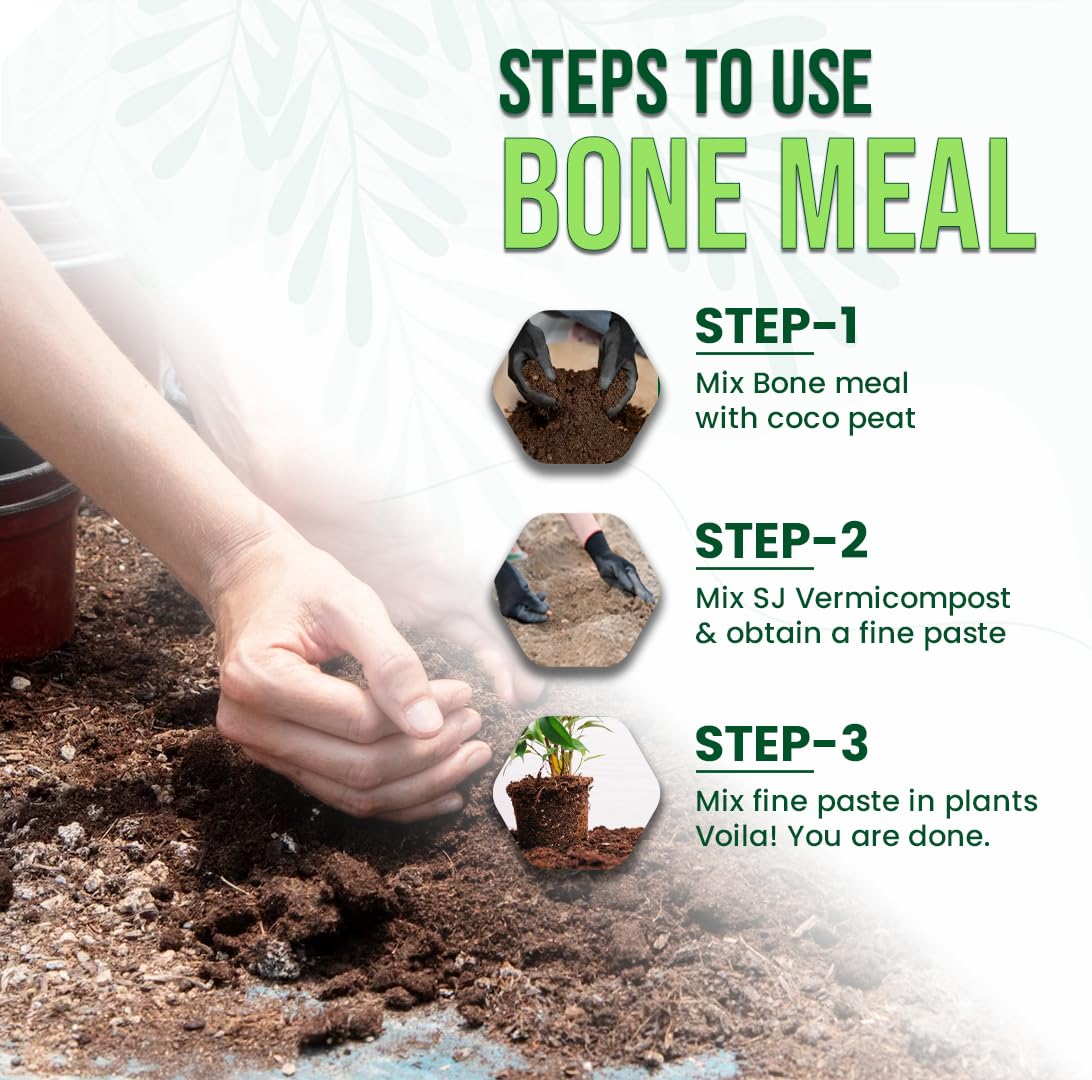 STEPS TO USE
BONE MEAL

STEP-1
Mix Bone meal with coco peat

STEP-2
Mix SJ Vermicompost & obtain a fine paste

STEP-3
Mix fine paste in plants Voila! You are done.