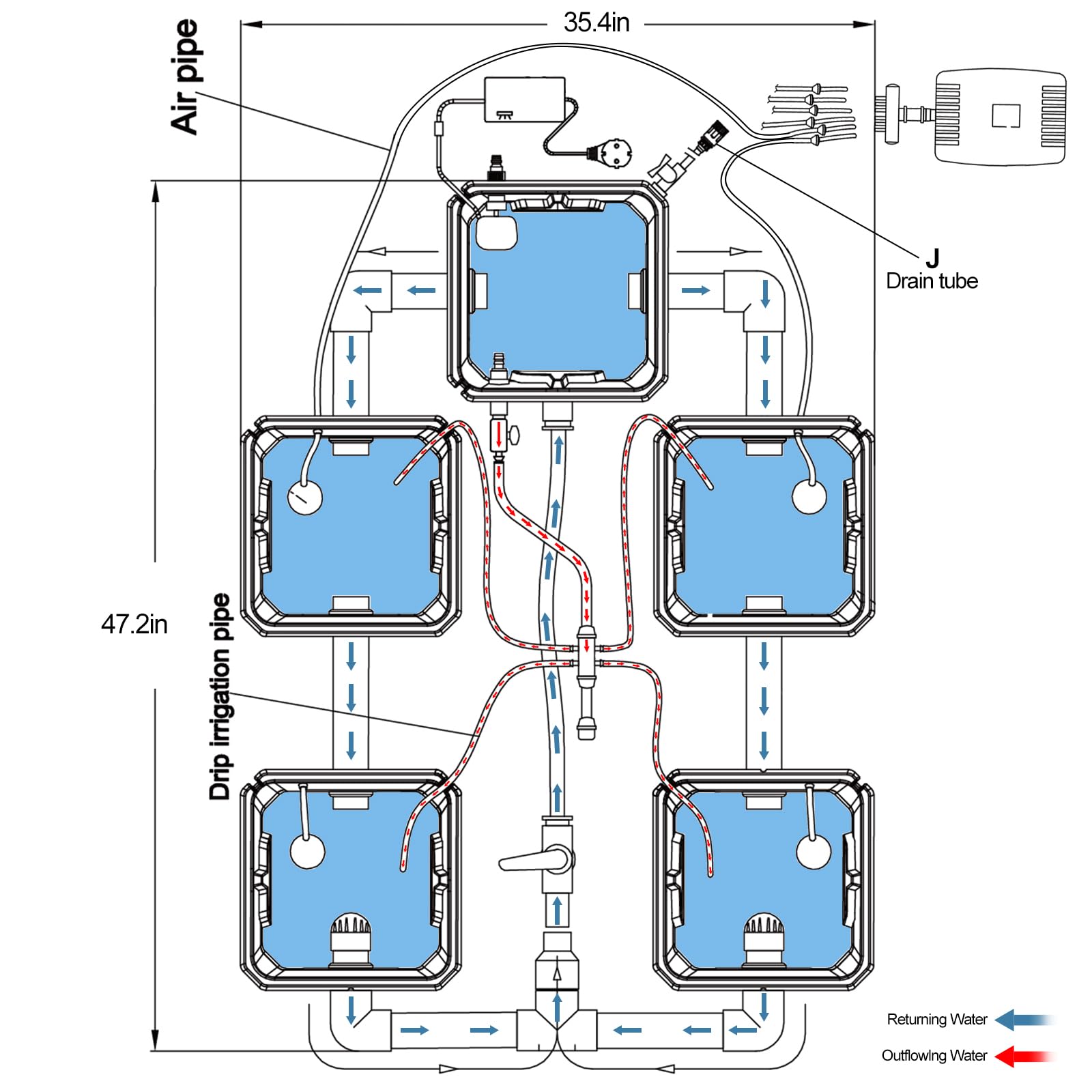 35.4in

Air pipe

J
Drain tube

47.2in

Drip irrigation pipe

Returning Water

Outflowing Water