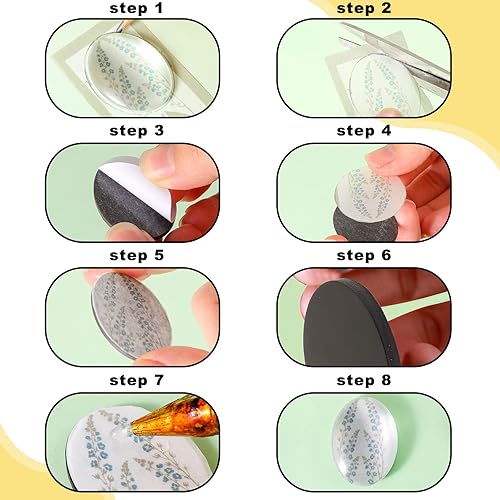 step 1

step 2

step 3

step 4

step 5

step 6

step 7

step 8