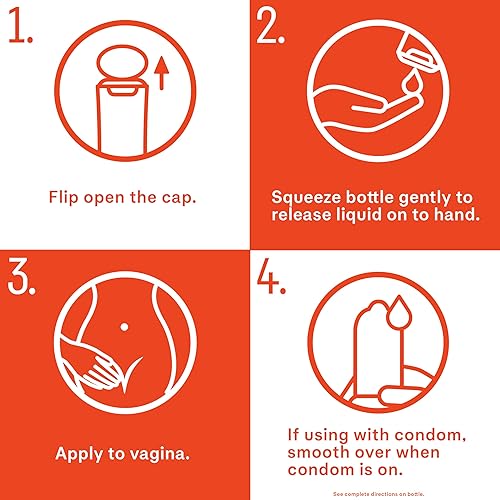 1.

Flip open the cap.

2.

Squeeze bottle gently to release liquid on to hand.

3.

Apply to vagina.

4.

If using with condom, smooth over when condom is on.

See complete directions on bottle.