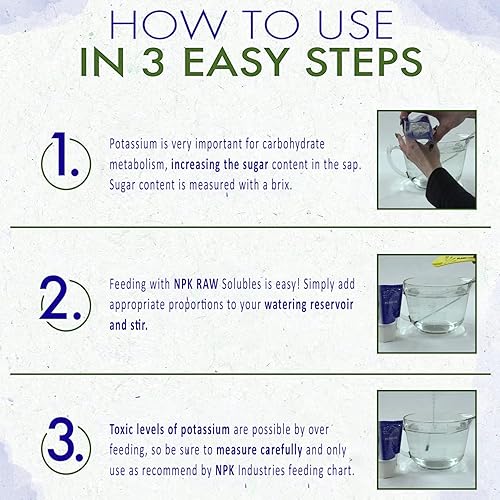 HOW TO USE
IN 3 EASY STEPS

1.

Potassium is very important for carbohydrate metabolism, increasing the sugar content in the sap. Sugar content is measured with a brix.

2.

Feeding with NPK RAW Solubles is easy! Simply add appropriate proportions to your watering reservoir and stir.

3.

Toxic levels of potassium are possible by over feeding, so be sure to measure carefully and only use as recommend by NPK Industries feeding chart.