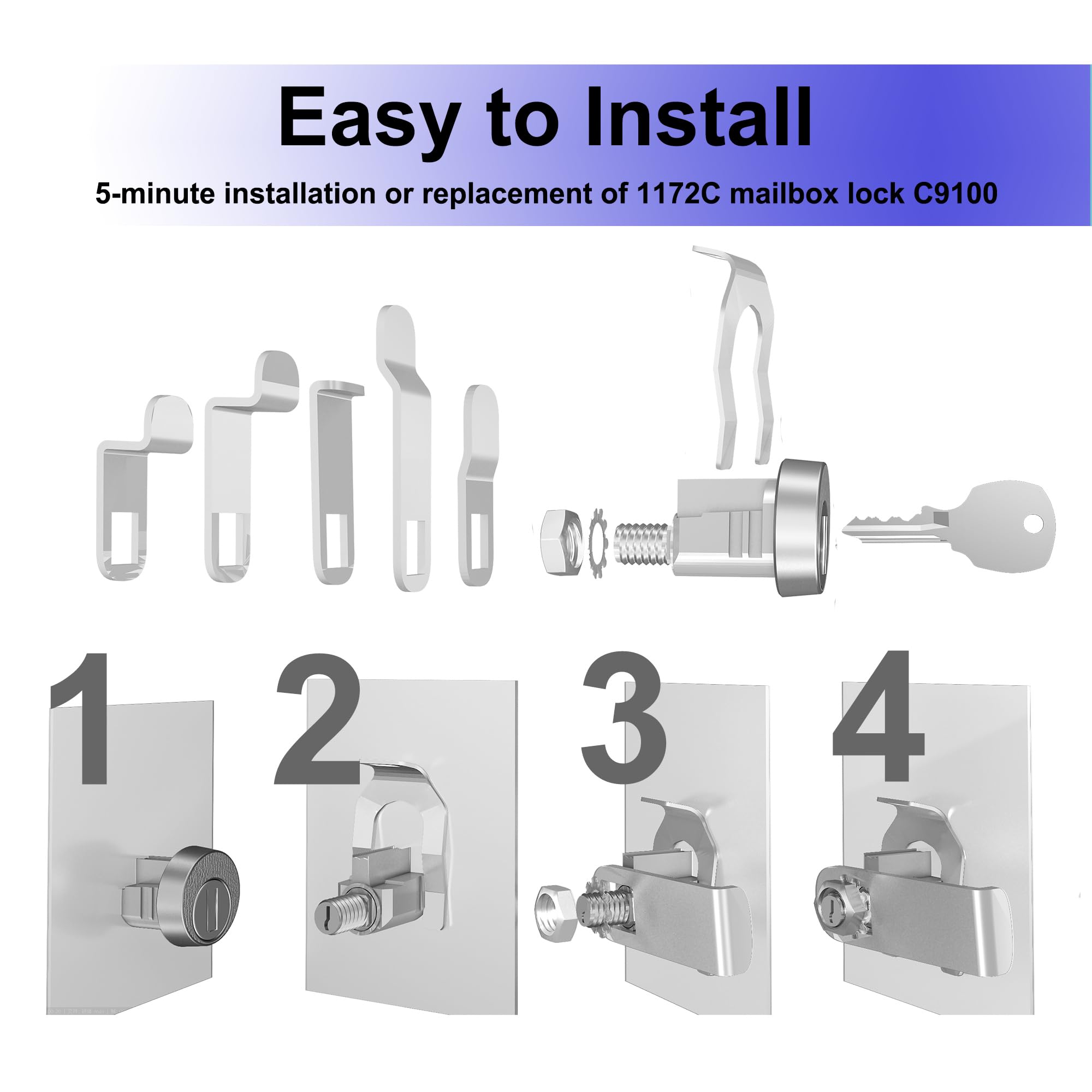 Easy to Install

5-minute installation or replacement of 1172C mailbox lock C9100

1

2

3

4