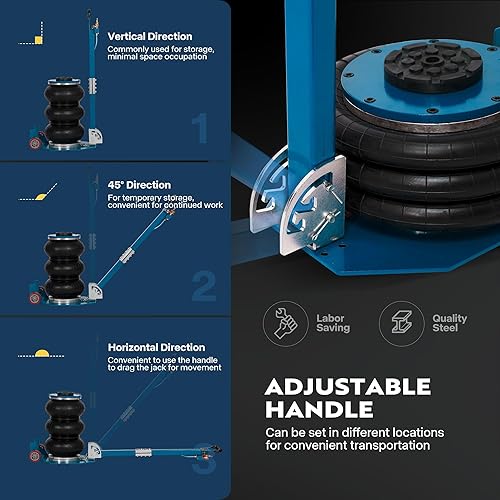 Vertical Direction
Commonly used for storage, minimal space occupation

1

45° Direction
For temporary storage, convenient for continued work

2

Horizontal Direction
Convenient to use the handle to drag the jack for movement

3

Labor Saving

Quality Steel

ADJUSTABLE HANDLE

Can be set in different locations for convenient transportation