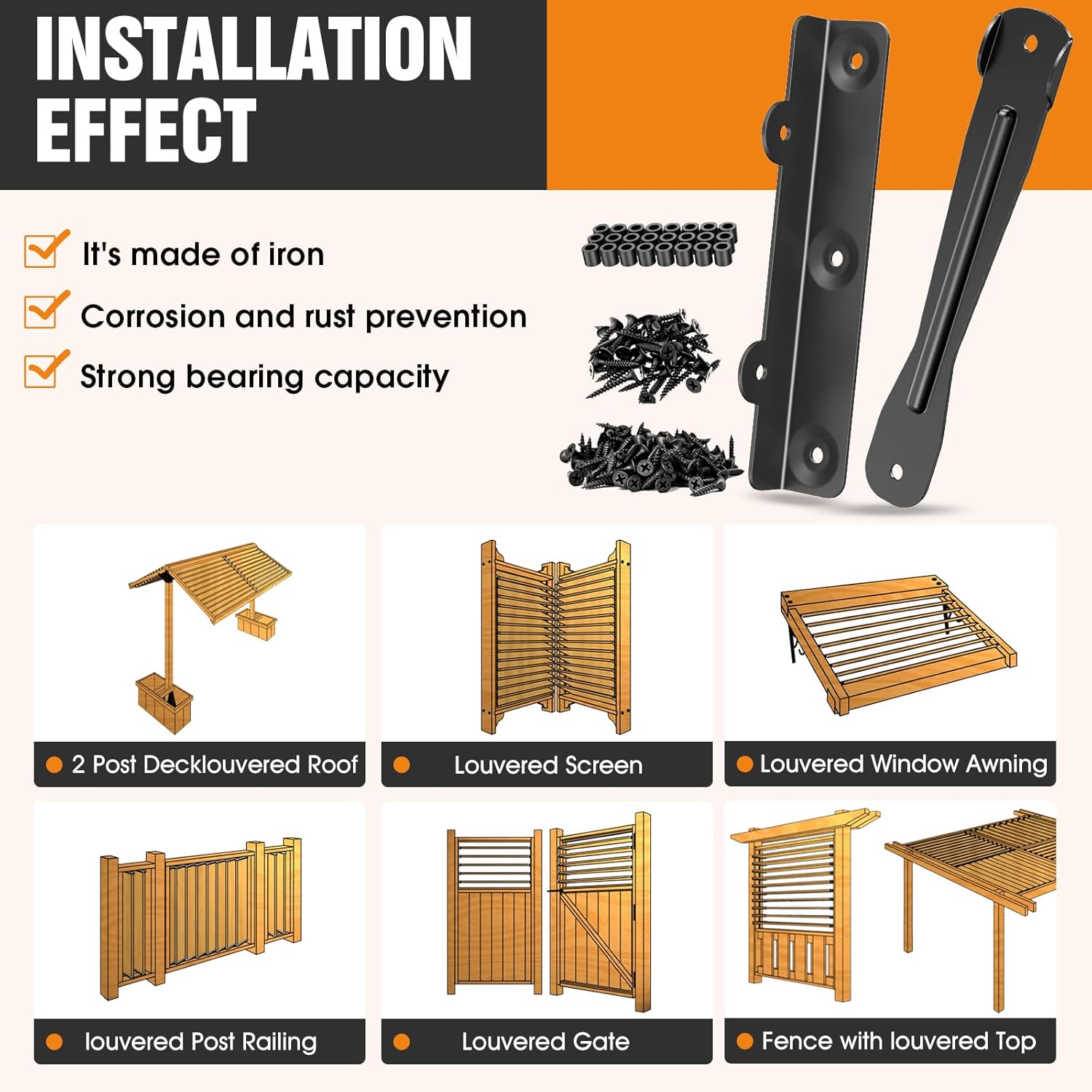 INSTALLATION EFFECT

It's made of iron

Corrosion and rust prevention

Strong bearing capacity

2 Post Decklouvered Roof

Louvered Screen

Louvered Window Awning

louvered Post Railing

Louvered Gate

Fence with louvered Top