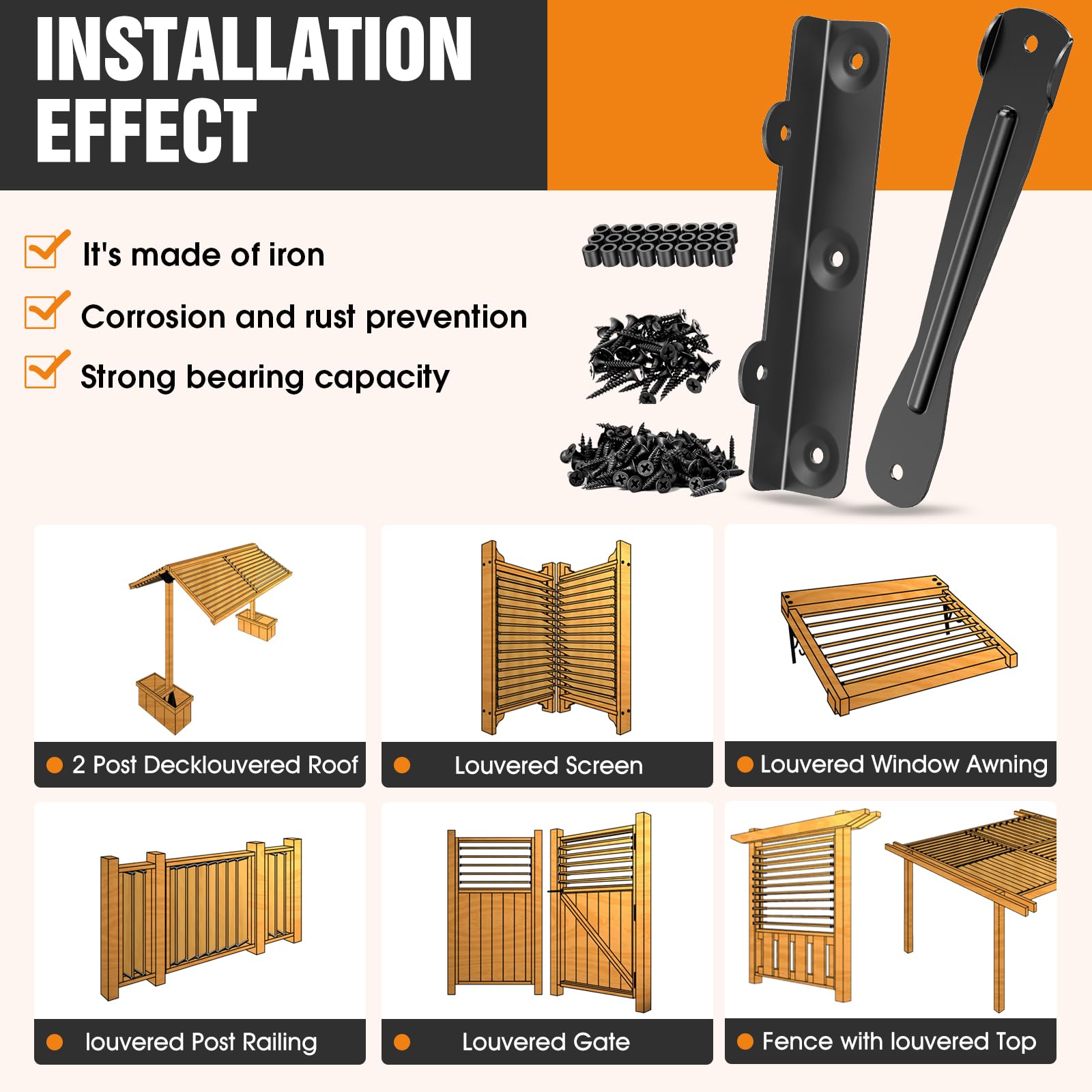 INSTALLATION EFFECT

It's made of iron

Corrosion and rust prevention

Strong bearing capacity

2 Post Decklouvered Roof

Louvered Screen

Louvered Window Awning

louvered Post Railing

Louvered Gate

Fence with louvered Top