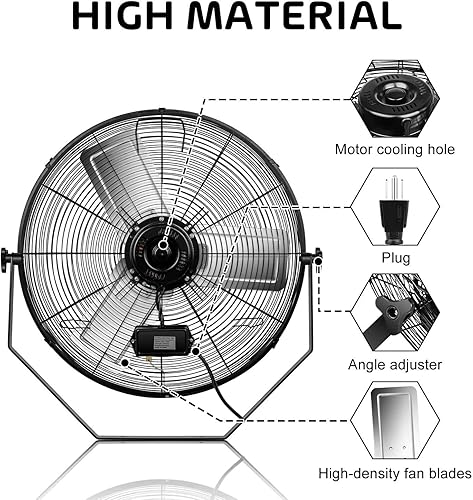 HIGH MATERIAL

Motor cooling hole

Plug

Angle adjuster

High-density fan blades