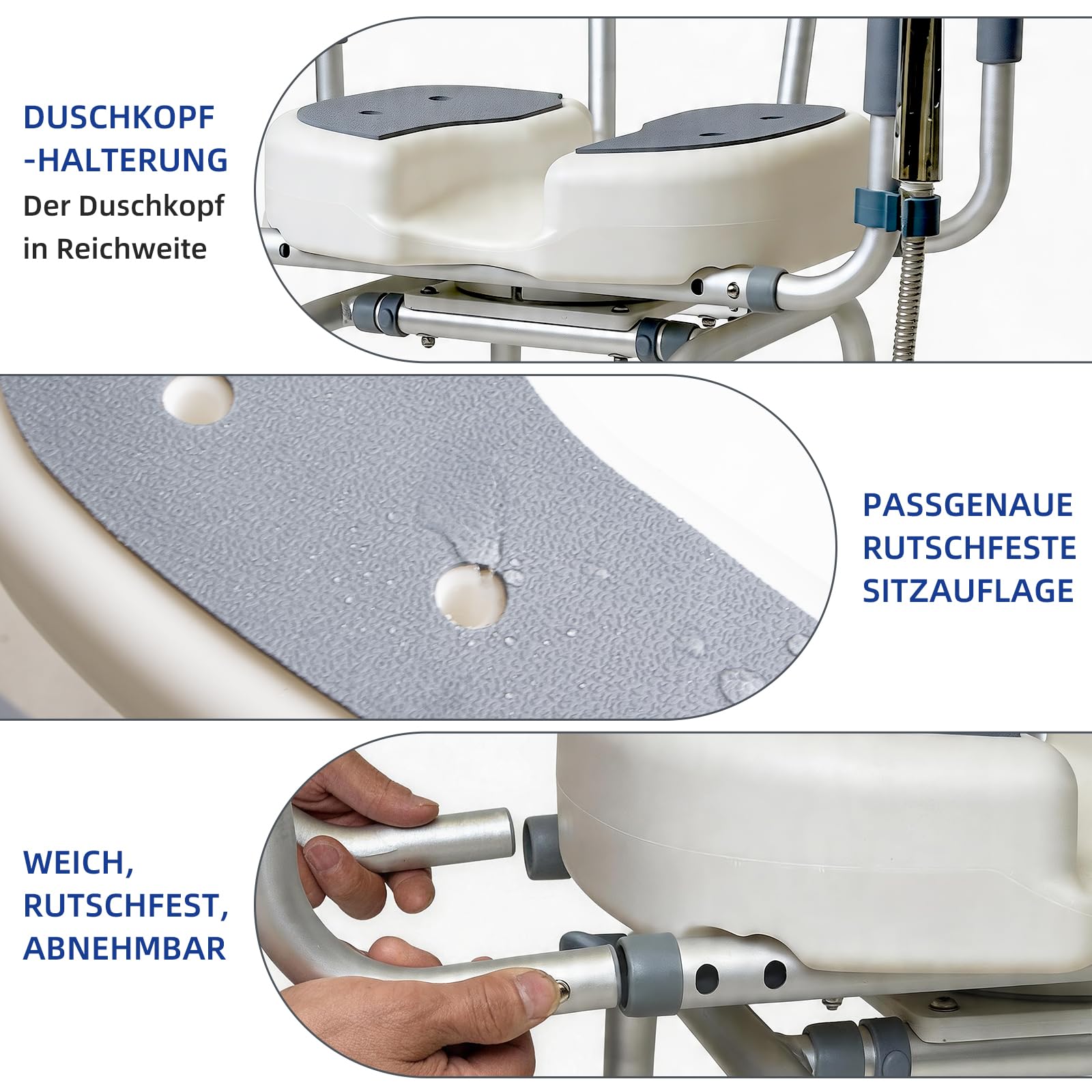 DUSCHKOPF
-HALTERUNG
Der Duschkopf in Reichweite

PASSGENAUE RUTSCHFESTE SITZAUFLAGE

WEICH, RUTSCHFEST, ABNEHMBAR