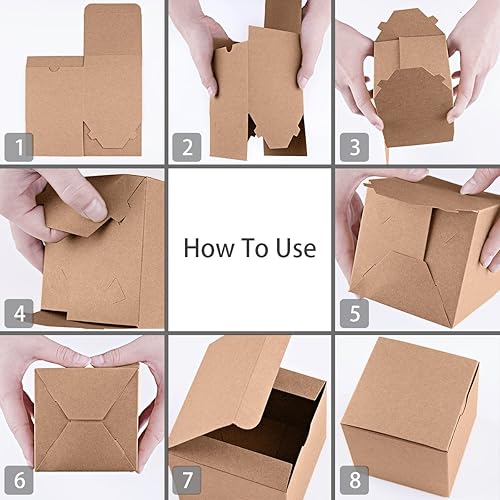 1

2

3

4

How To Use

5

6

7

8