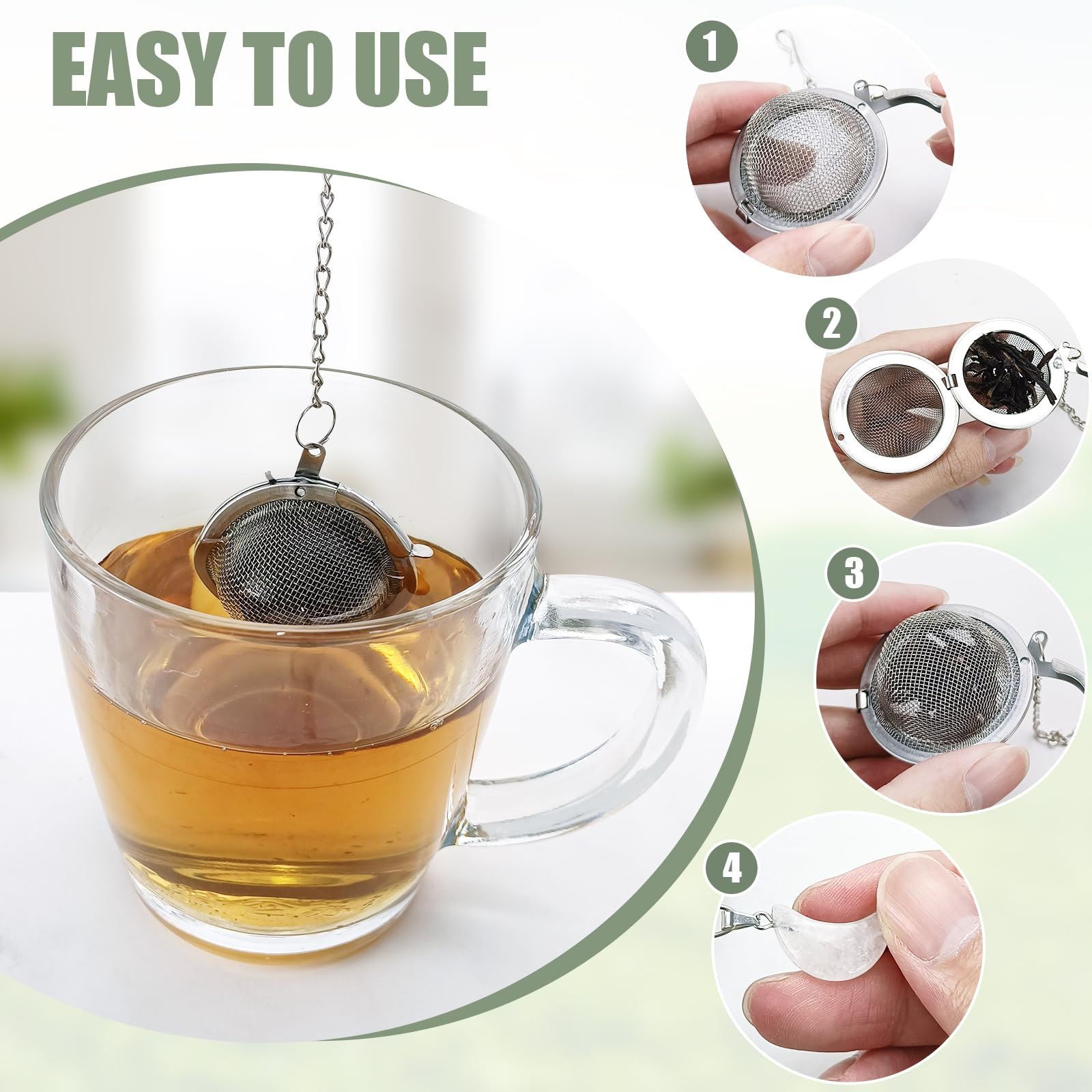 EASY TO USE

1

2

3

4