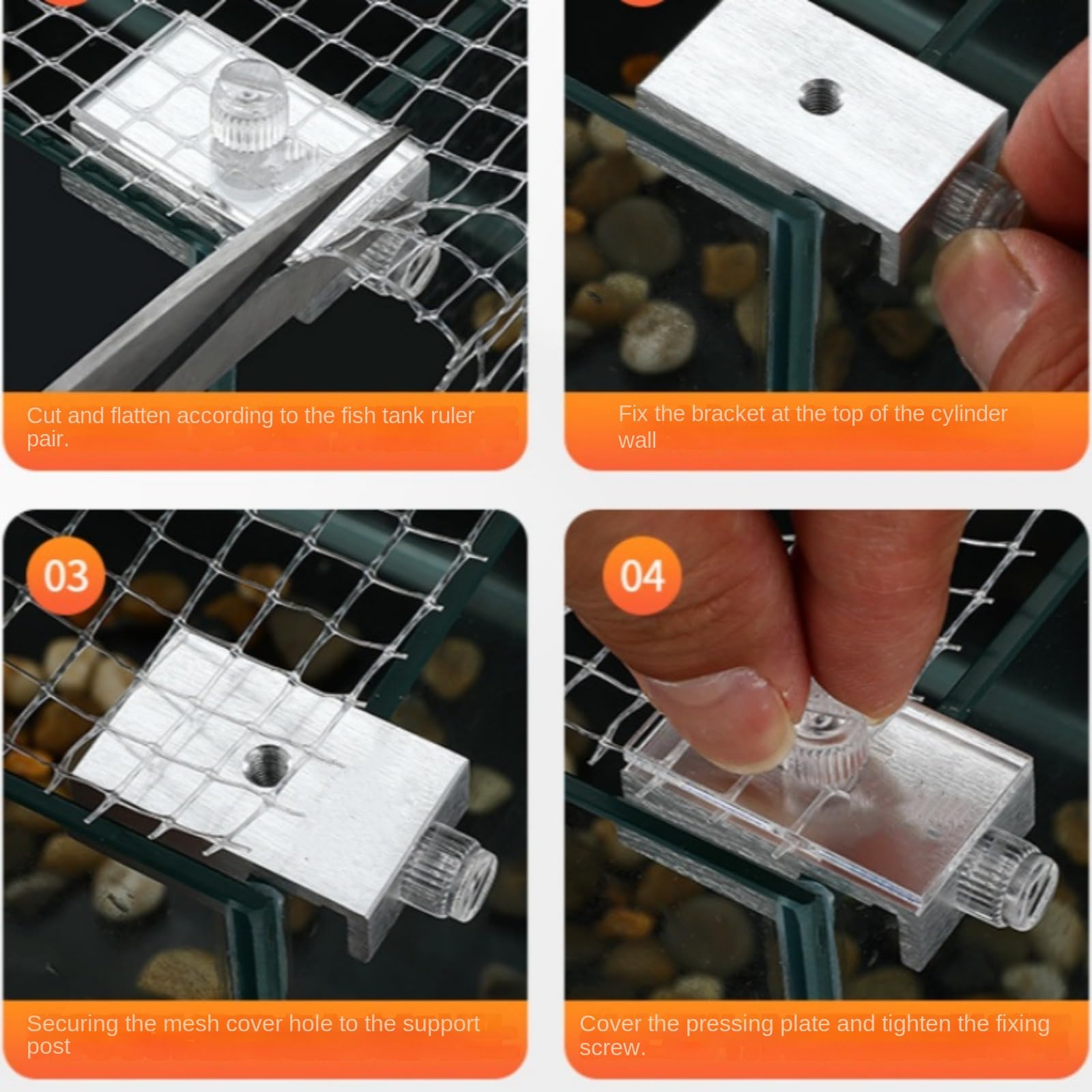 Cut and flatten according to the fish tank ruler pair.

Fix the bracket at the top of the cylinder wall

03

Securing the mesh cover hole to the support post

04

Cover the pressing plate and tighten the fixing screw.