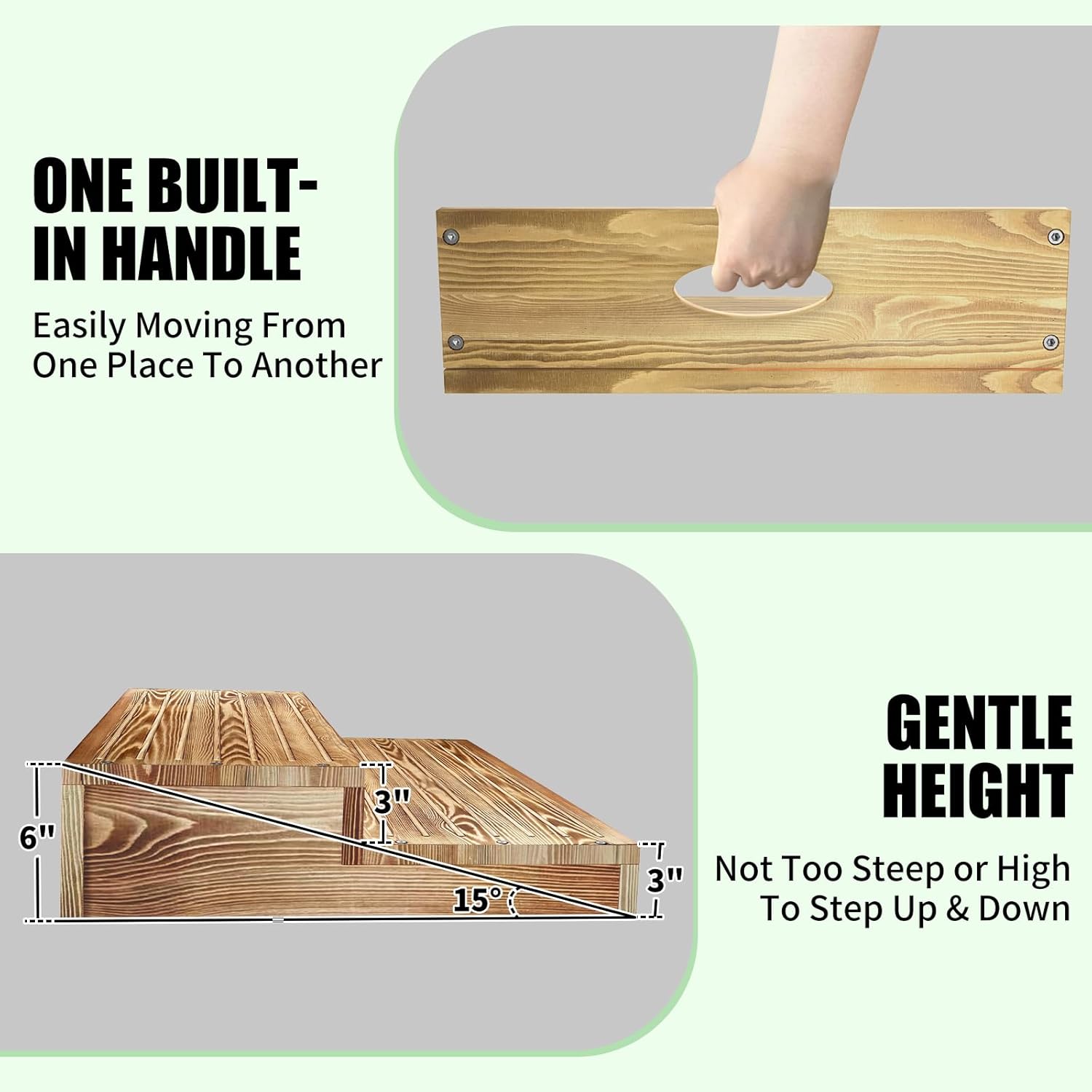 ONE BUILT-IN HANDLE

Easily Moving From One Place To Another

6"

3"

3"

15°

GENTLE HEIGHT

Not Too Steep or High To Step Up & Down