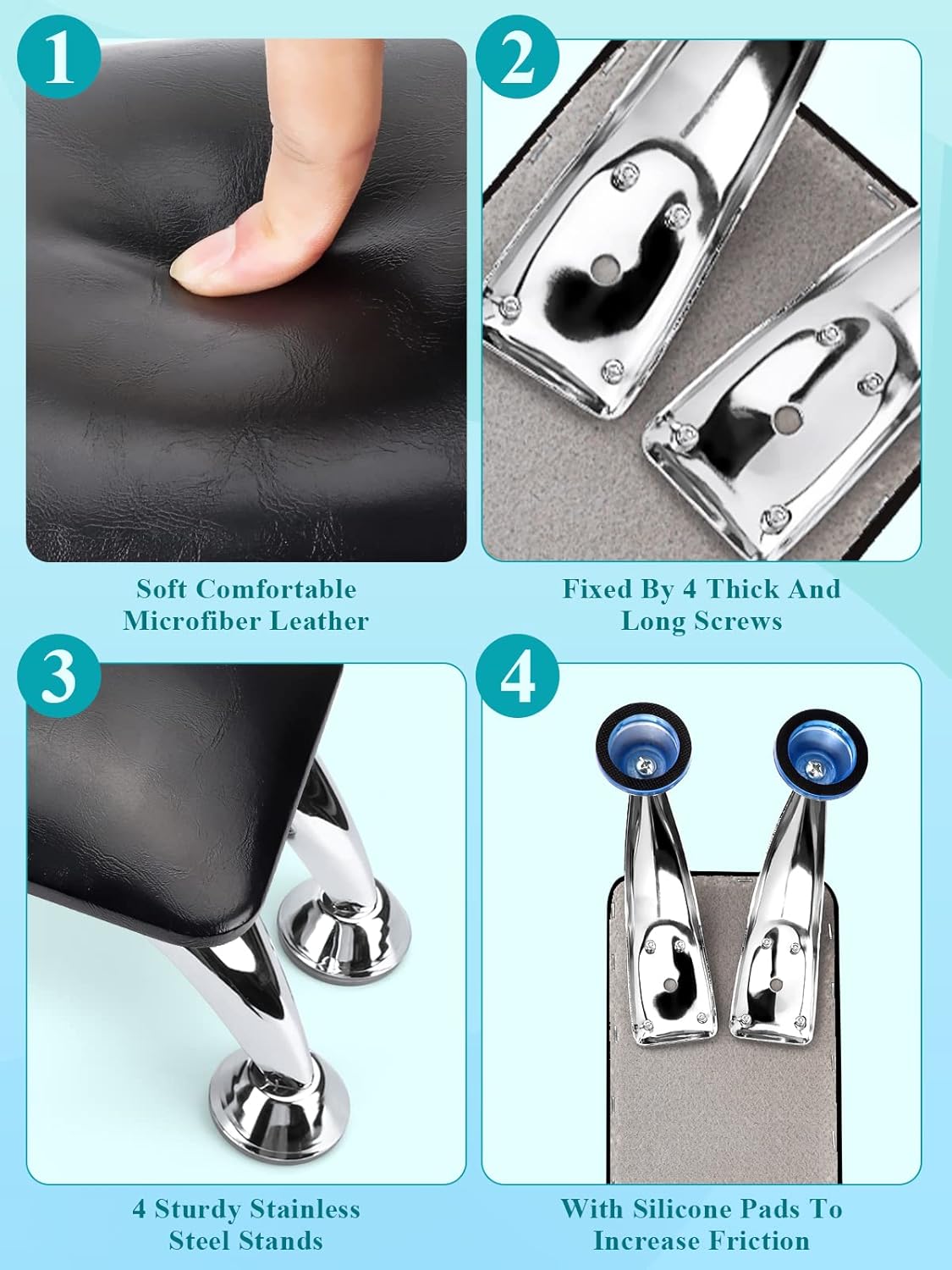 1

Soft Comfortable Microfiber Leather

2

Fixed By 4 Thick And Long Screws

3

4 Sturdy Stainless Steel Stands

4

With Silicone Pads To Increase Friction