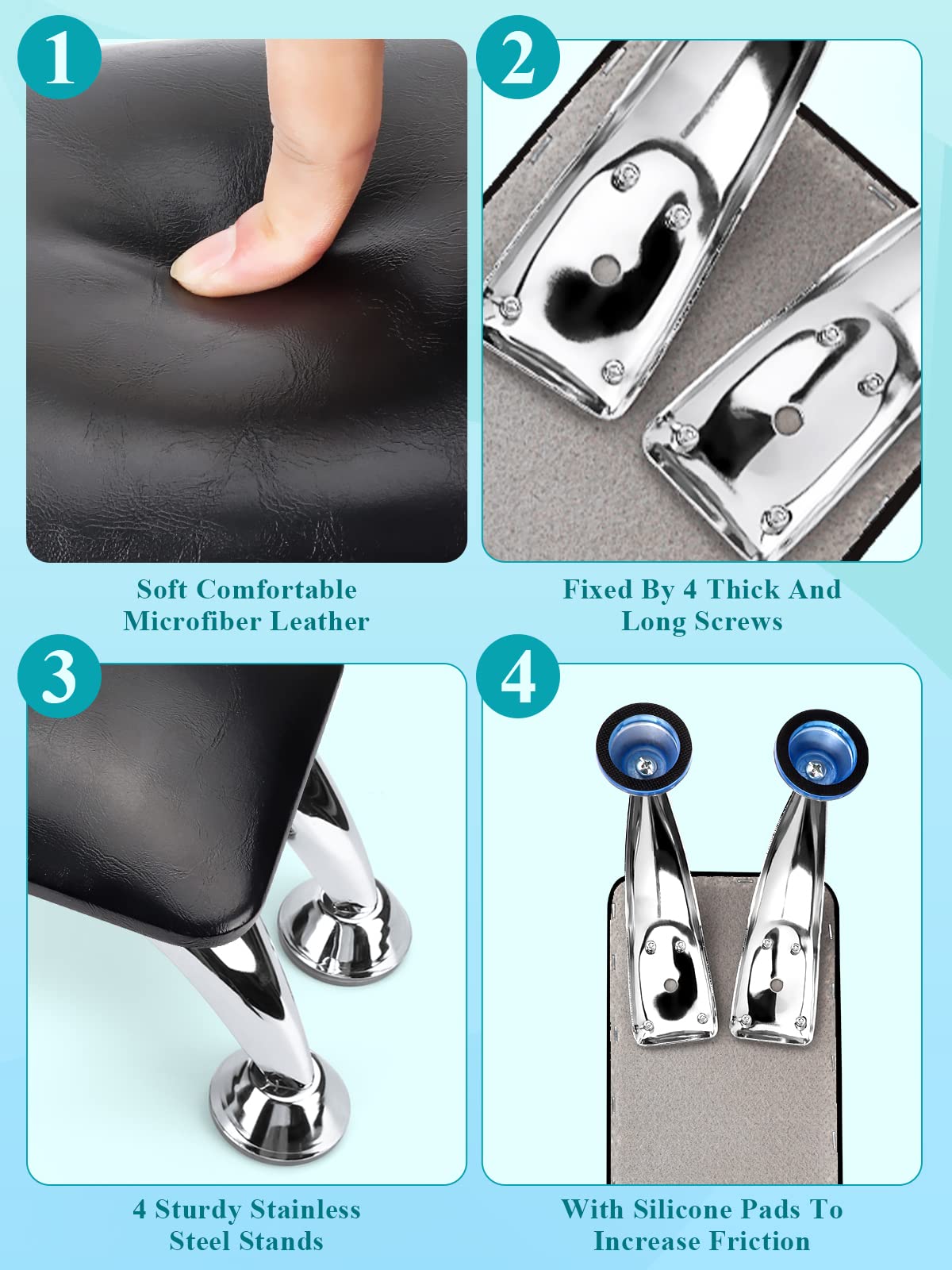 1

Soft Comfortable Microfiber Leather

2

Fixed By 4 Thick And Long Screws

3

4 Sturdy Stainless Steel Stands

4

With Silicone Pads To Increase Friction