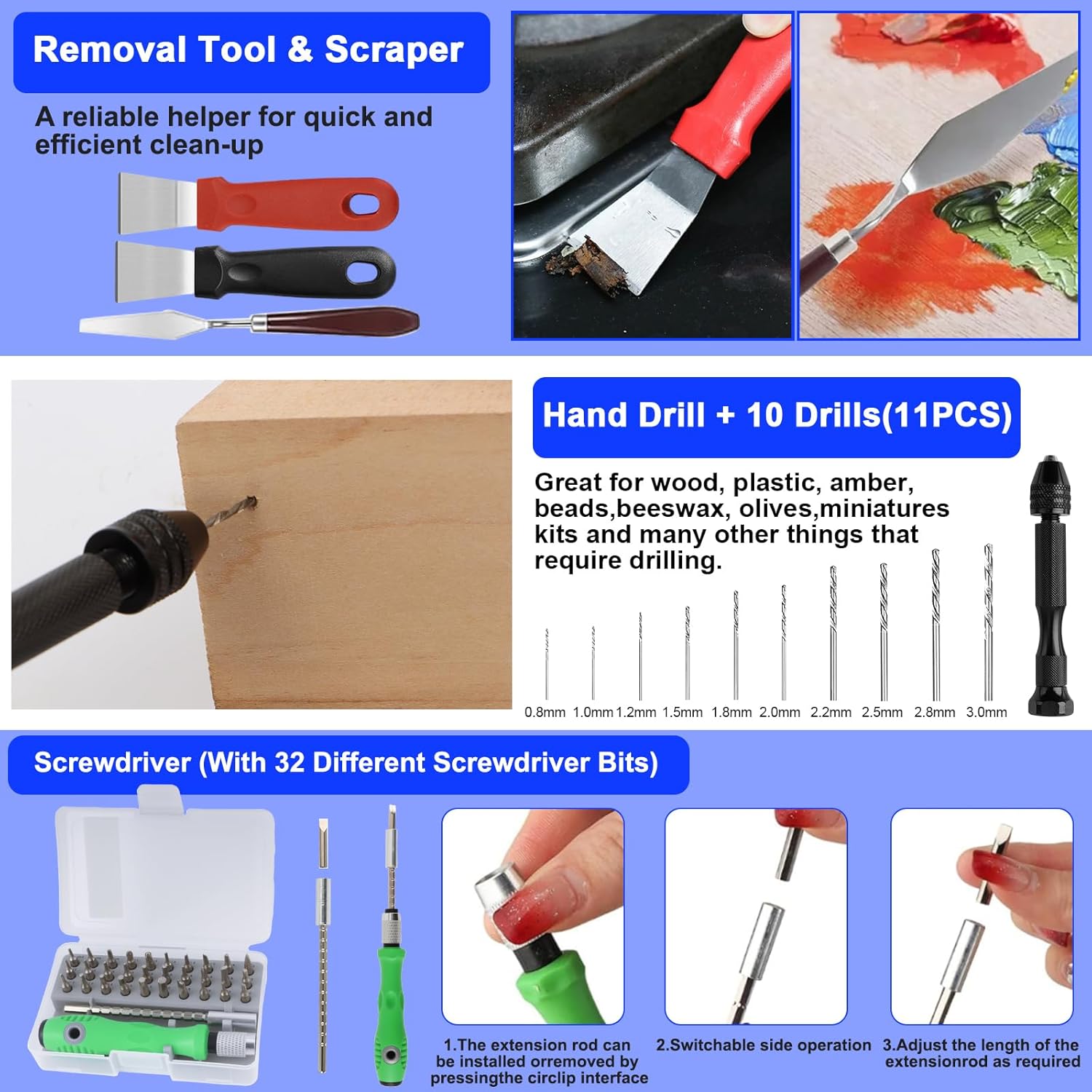 Removal Tool & Scraper

A reliable helper for quick and efficient clean-up

Hand Drill + 10 Drills(11PCS)

Great for wood, plastic, amber, beads,beeswax, olives,miniatures kits and many other things that require drilling.

0.8mm 1.0mm 1.2mm 1.5mm 1.8mm 2.0mm 2.2mm 2.5mm 2.8mm 3.0mm

Screwdriver (With 32 Different Screwdriver Bits)

1.The extension rod can be installed orremoved by pressingthe circlip interface

2.Switchable side operation

3.Adjust the length of the extensionrod as required