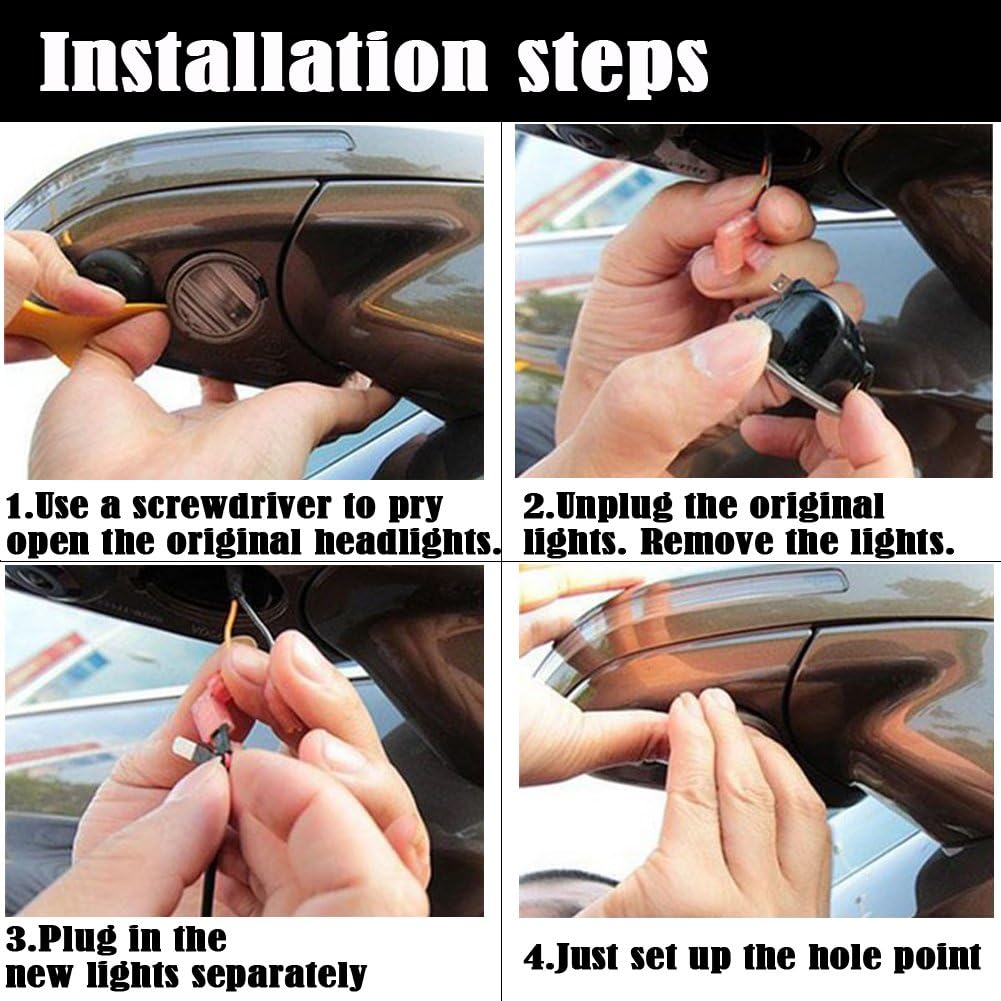 Installation steps

1.Use a screwdriver to pry open the original headlights.

2.Unplug the original lights. Remove the lights.

3.Plug in the new lights separately

4.Just set up the hole point