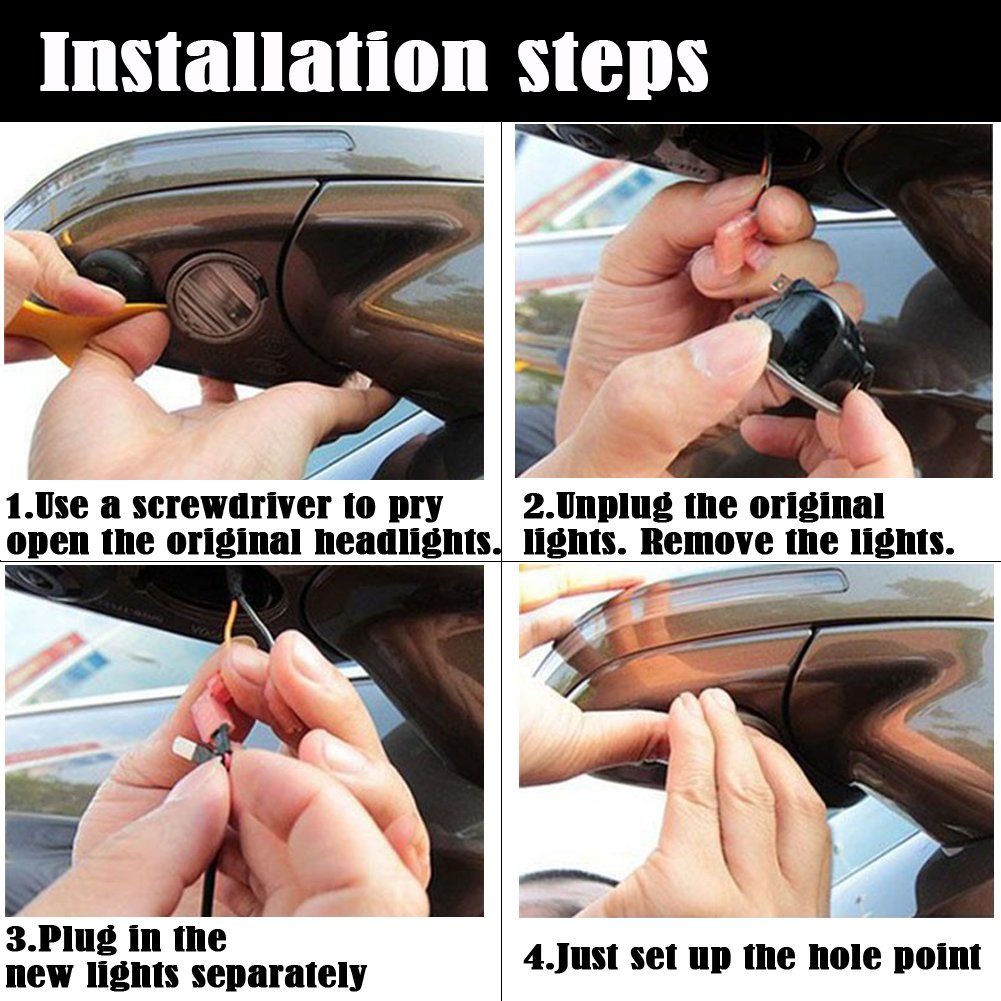 Installation steps

1.Use a screwdriver to pry open the original headlights.

2.Unplug the original lights. Remove the lights.

3.Plug in the new lights separately

4.Just set up the hole point