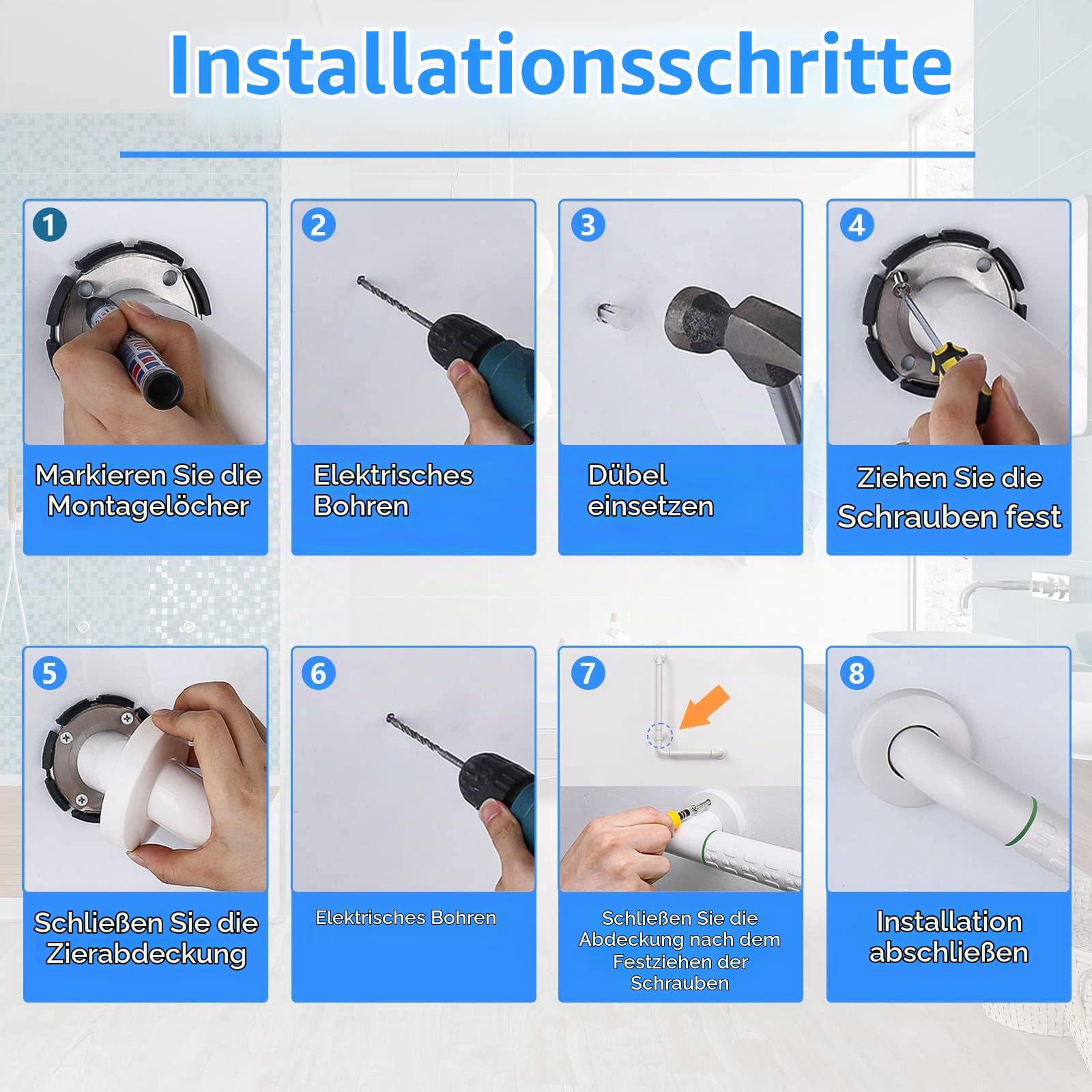 Installationsschritte

1

Markieren Sie die Montagelöcher

2

Elektrisches Bohren

3

Dübel einsetzen

4

Ziehen Sie die Schrauben fest

5

Schließen Sie die Zierabdeckung

6

Elektrisches Bohren

7

Schließen Sie die Abdeckung nach dem Festziehen der Schrauben

8

Installation abschließen