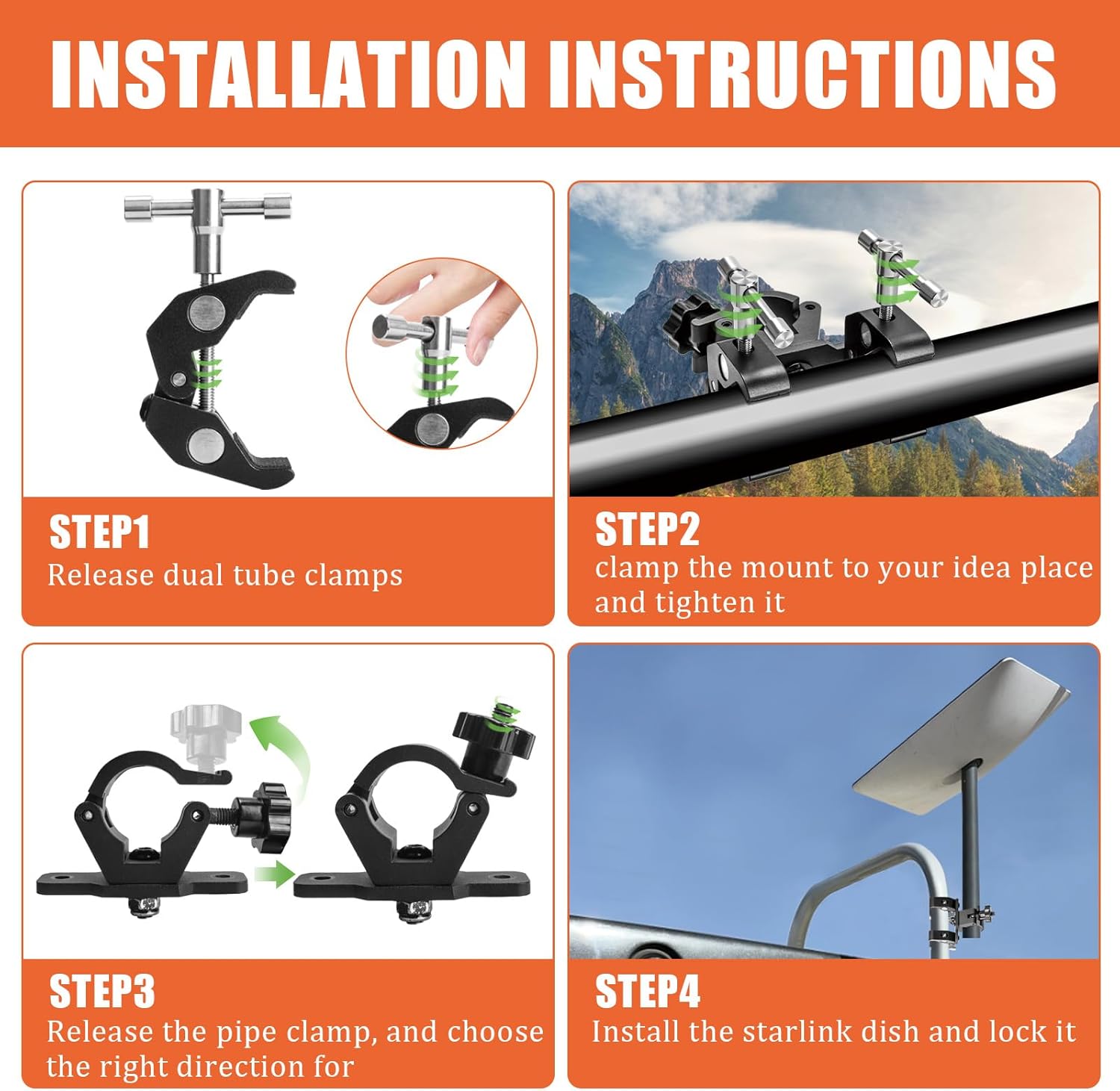 INSTALLATION INSTRUCTIONS

STEP1
Release dual tube clamps

STEP2
clamp the mount to your idea place and tighten it

STEP3
Release the pipe clamp, and choose the right direction for

STEP4
Install the starlink dish and lock it