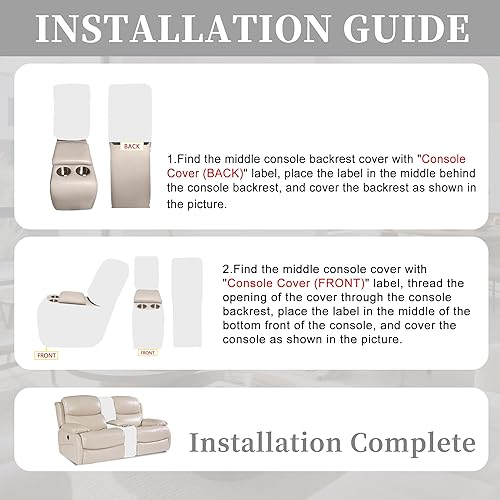 INSTALLATION GUIDE

BACK

1.Find the middle console backrest cover with "Console Cover (BACK)" label, place the label in the middle behind the console backrest, and cover the backrest as shown in the picture.

FRONT

FRONT

2.Find the middle console cover with "Console Cover (FRONT)" label, thread the opening of the cover through the console backrest, place the label in the middle of the bottom front of the console, and cover the console as shown in the picture.

Installation Complete