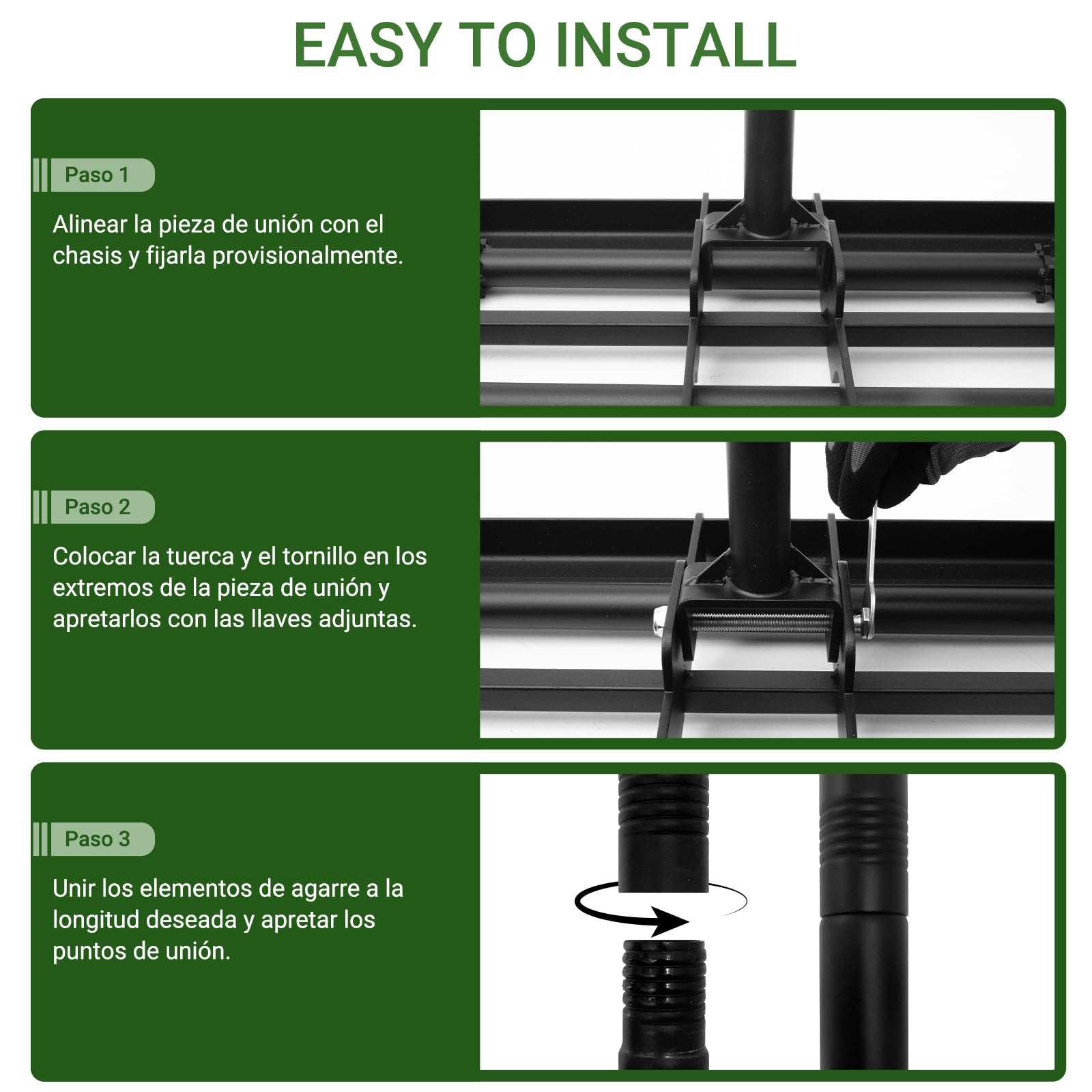 EASY TO INSTALL

Paso 1

Alinear la pieza de unión con el chasis y fijarla provisionalmente.

Paso 2

Colocar la tuerca y el tornillo en los extremos de la pieza de unión y apretarlos con las llaves adjuntas.

Paso 3

Unir los elementos de agarre a la longitud deseada y apretar los puntos de unión.