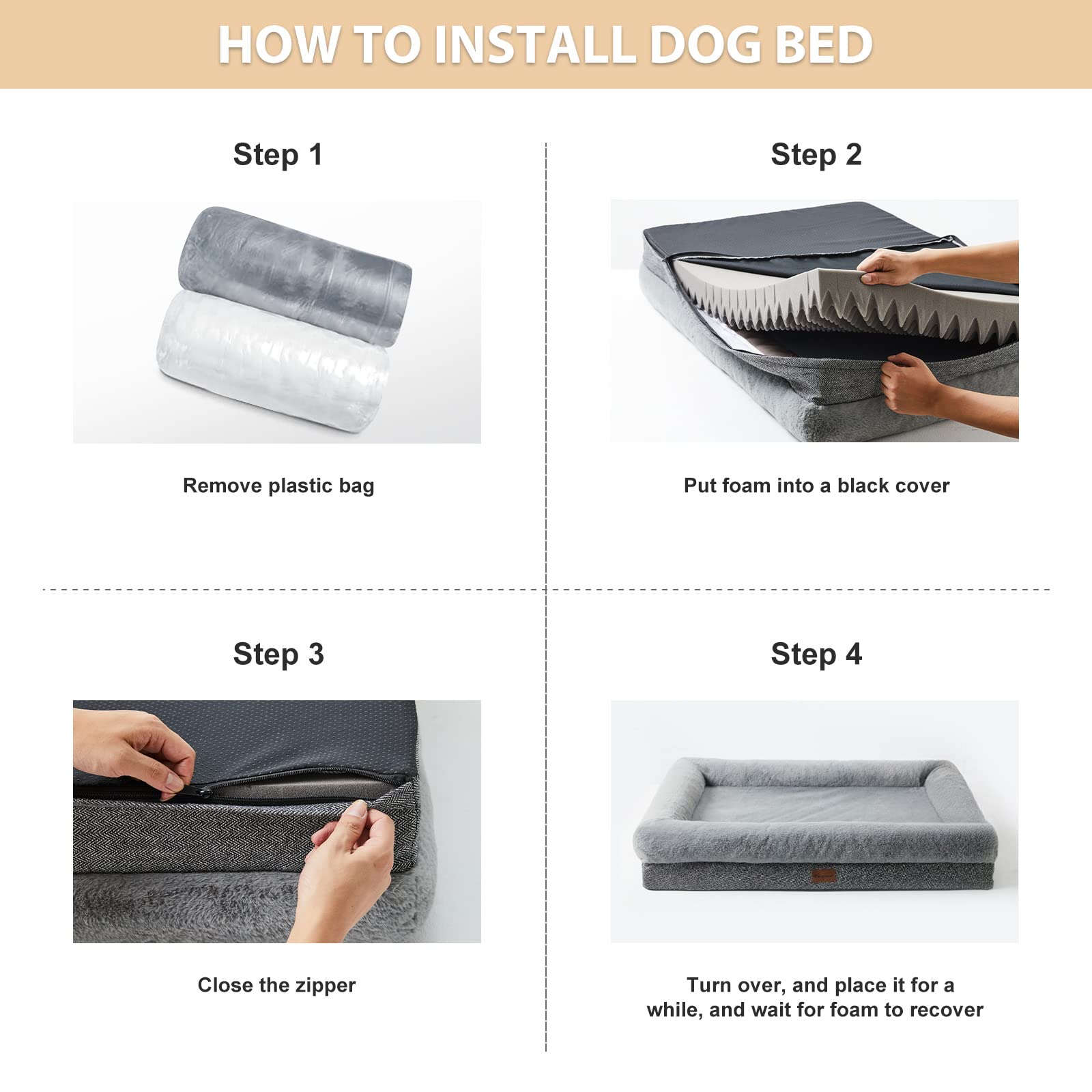 HOW TO INSTALL DOG BED

Step 1

Remove plastic bag

Step 2

Put foam into a black cover

Step 3

Close the zipper

Step 4

Turn over, and place it for a while, and wait for foam to recover