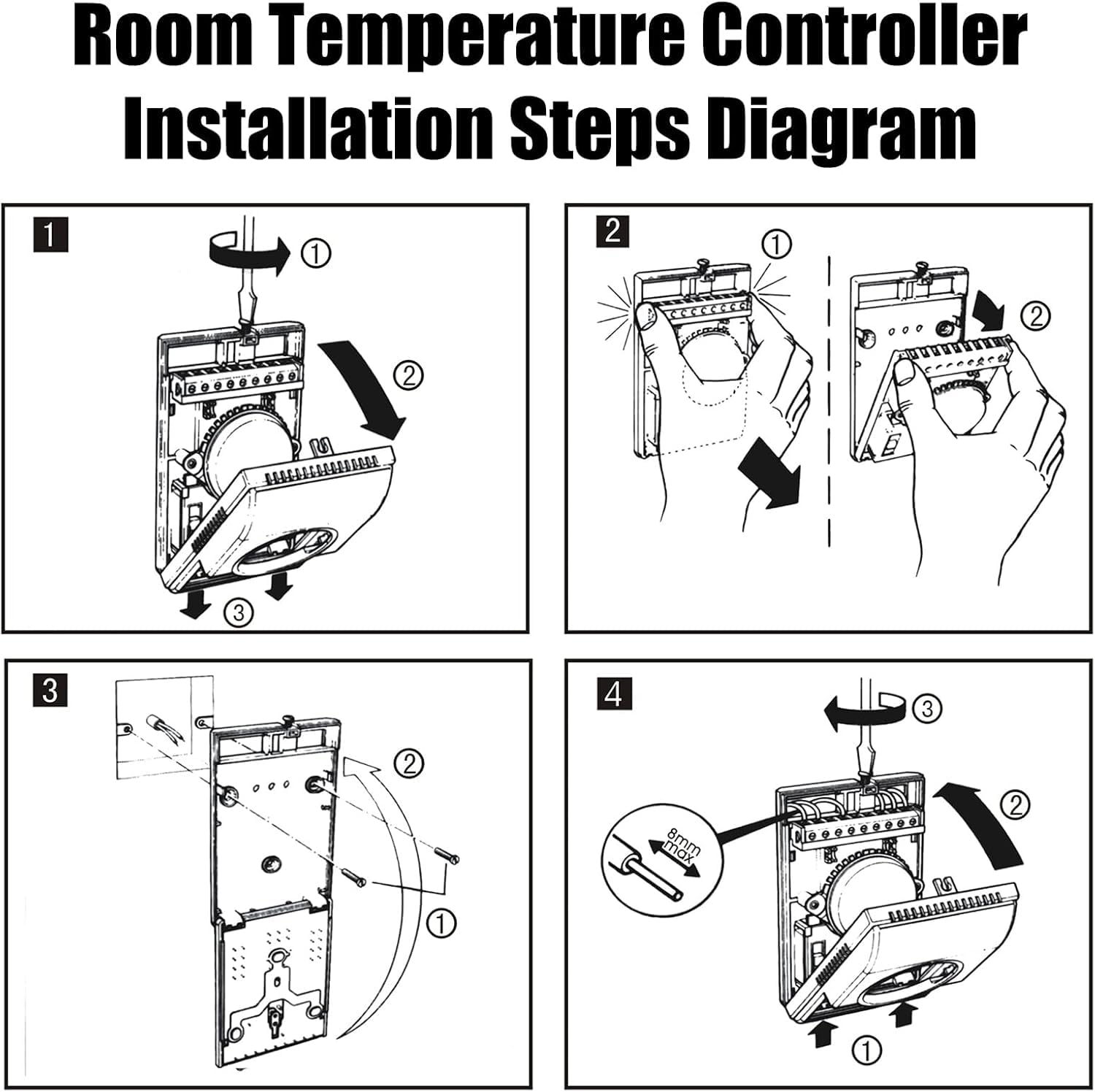 Room Temperature Controller Installation Steps Diagram

1
①
②
③

2
①
②

3
②
①

4
③
②
8mm max
①