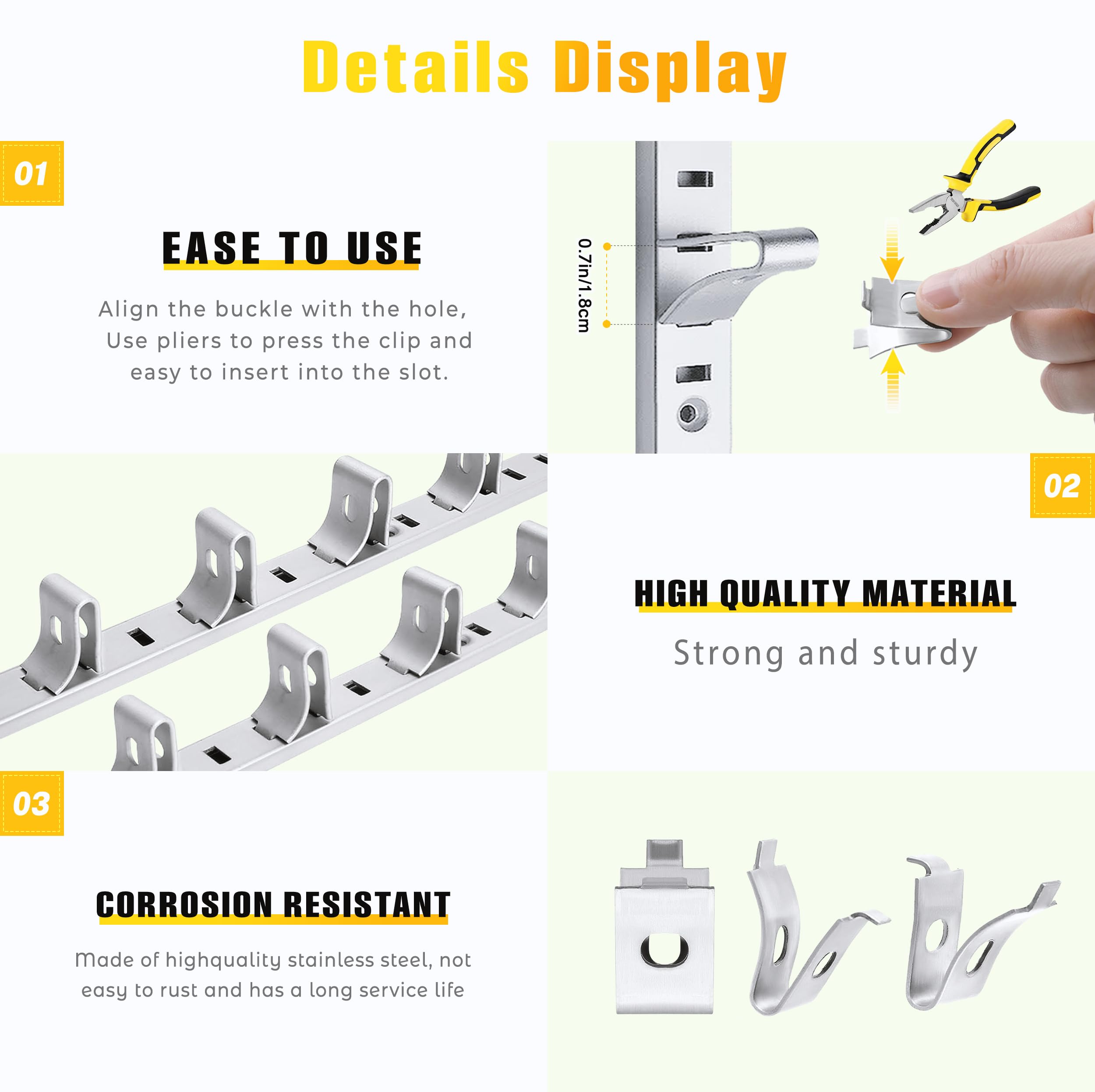 Details Display

01

EASE TO USE

Align the buckle with the hole, Use pliers to press the clip and easy to insert into the slot.

0.7in/1.8cm

02

HIGH QUALITY MATERIAL

Strong and sturdy

03

CORROSION RESISTANT

Made of highquality stainless steel, not easy to rust and has a long service life