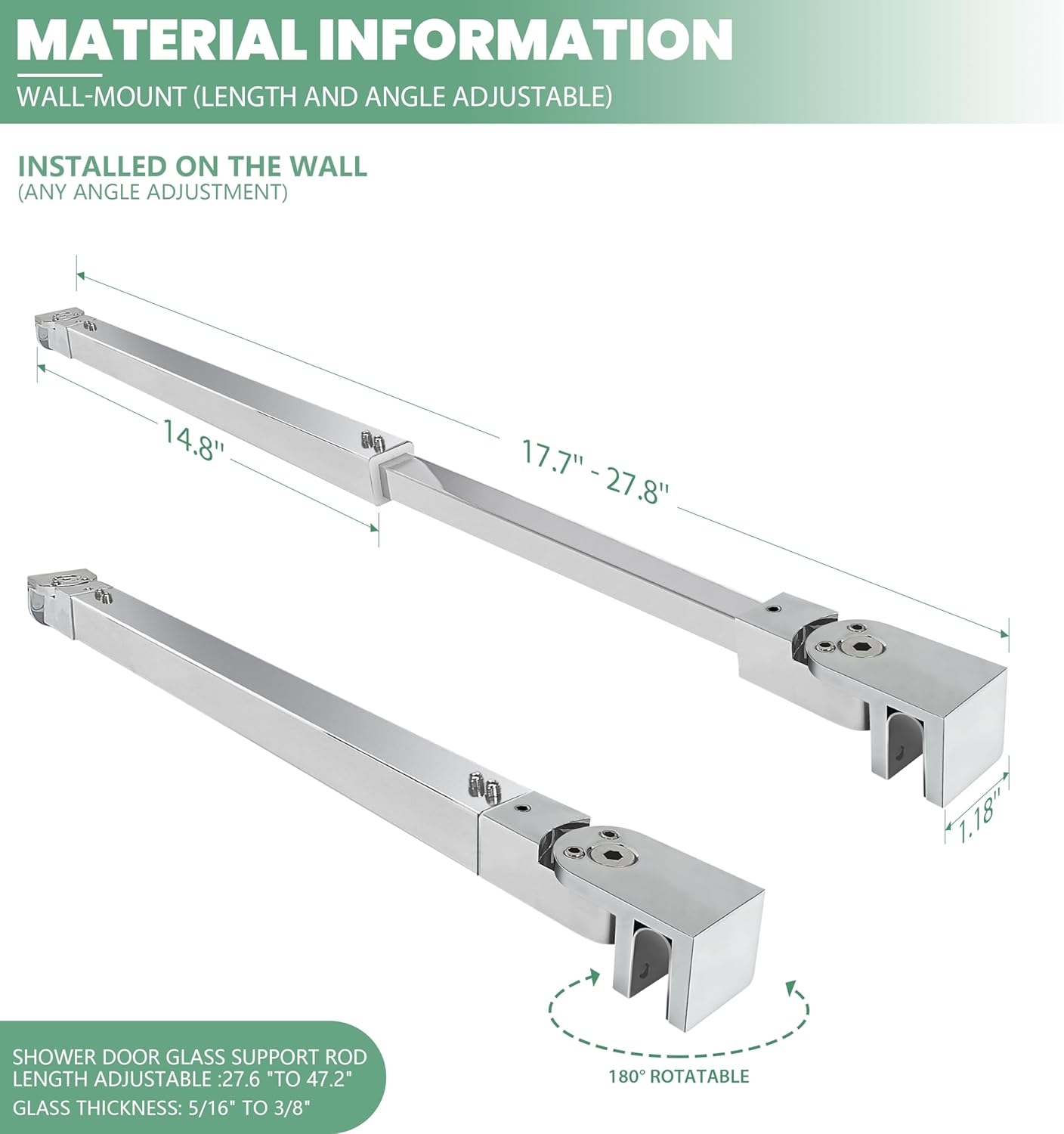 MATERIAL INFORMATION

WALL-MOUNT (LENGTH AND ANGLE ADJUSTABLE)

INSTALLED ON THE WALL
(ANY ANGLE ADJUSTMENT)

14.8"

17.7" - 27.8"

1.18"

180° ROTATABLE

SHOWER DOOR GLASS SUPPORT ROD LENGTH ADJUSTABLE :27.6 "TO 47.2"

GLASS THICKNESS: 5/16" TO 3/8"