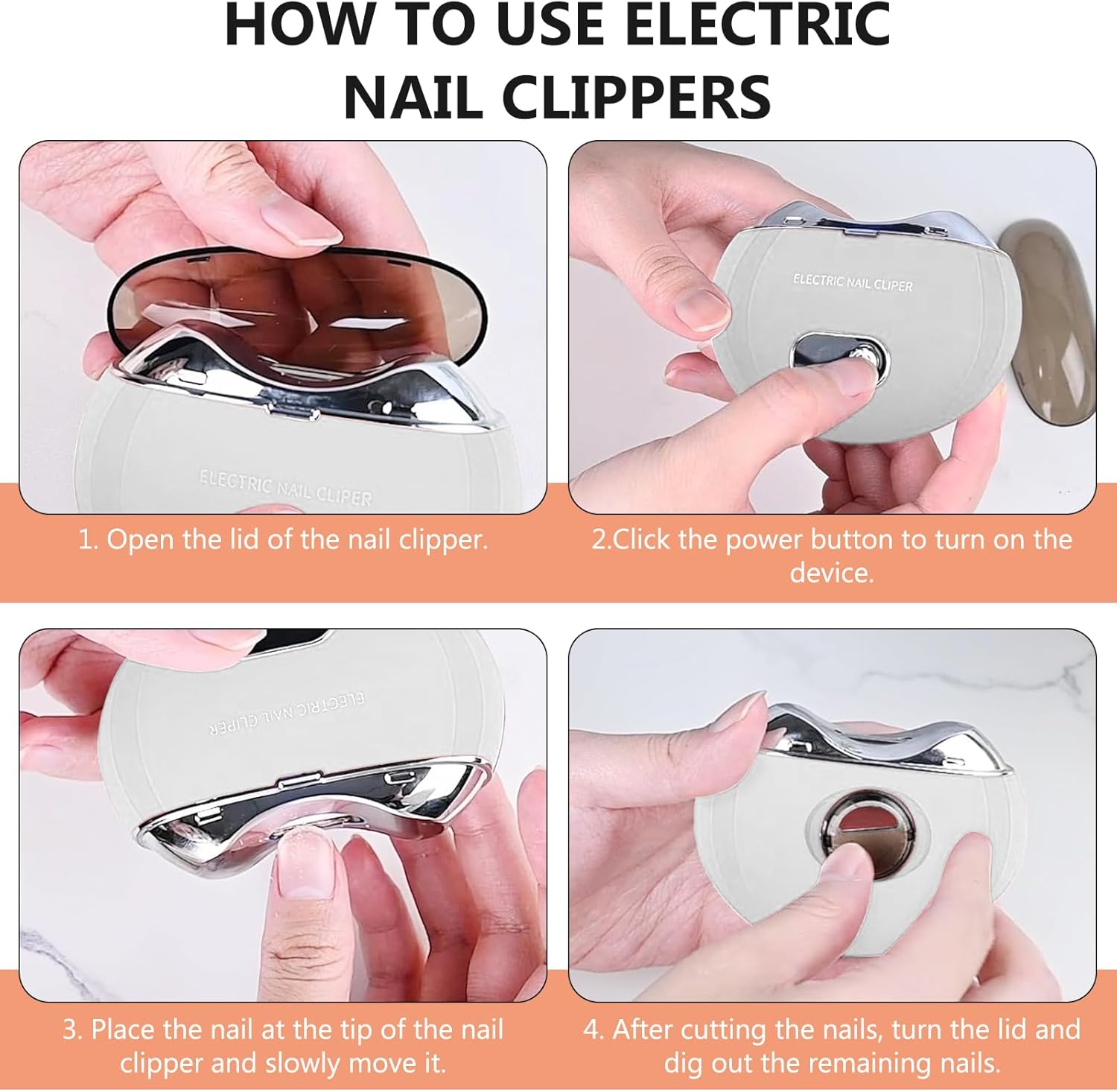 HOW TO USE ELECTRIC NAIL CLIPPERS

ELECTRIC NAIL CLIPER

1. Open the lid of the nail clipper.

ELECTRIC NAIL CLIPER

2.Click the power button to turn on the device.

ELECTRIC NAIL CLIPER

3. Place the nail at the tip of the nail clipper and slowly move it.

4. After cutting the nails, turn the lid and dig out the remaining nails.