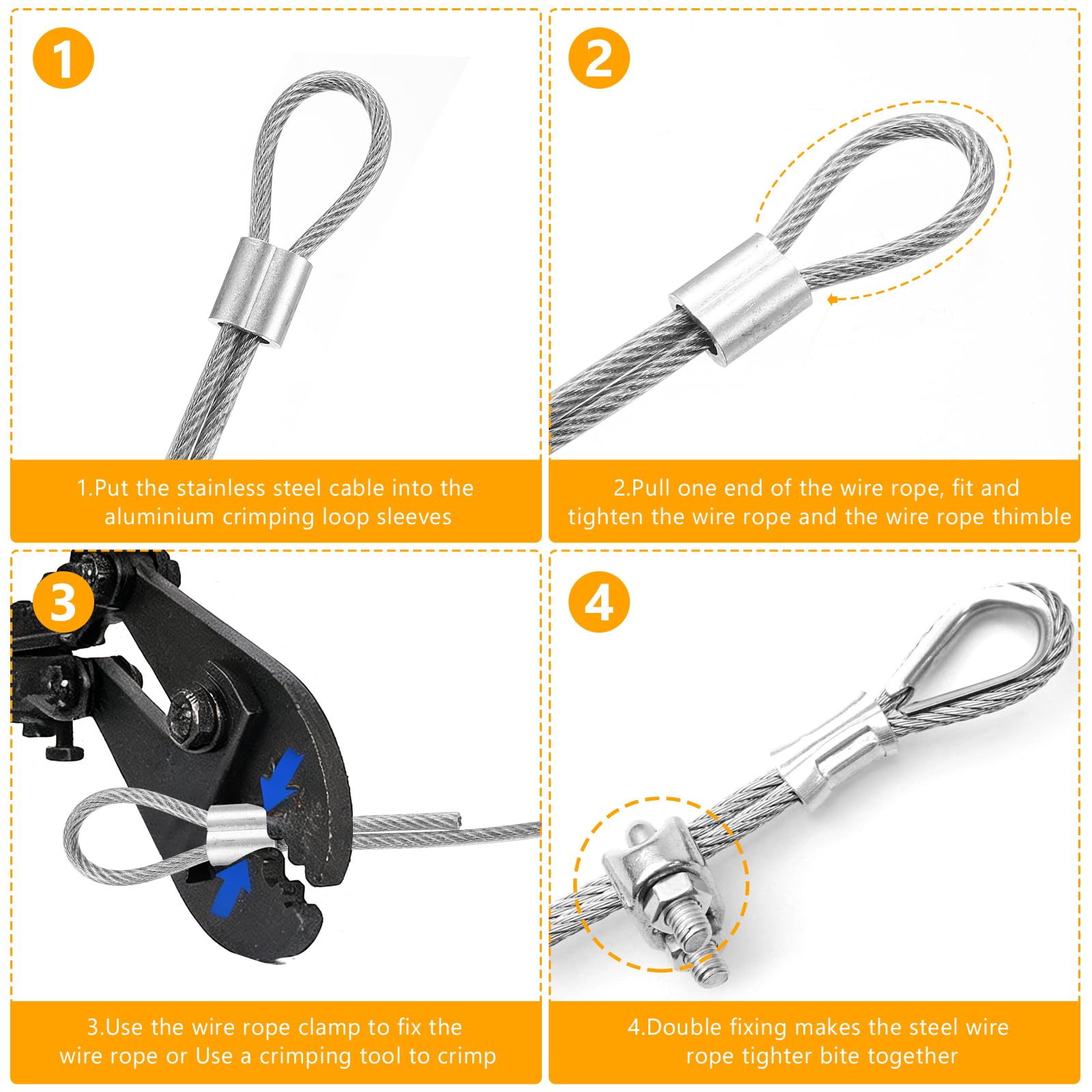 1

1.Put the stainless steel cable into the aluminium crimping loop sleeves

2

2.Pull one end of the wire rope, fit and tighten the wire rope and the wire rope thimble

3

3.Use the wire rope clamp to fix the wire rope or Use a crimping tool to crimp

4

4.Double fixing makes the steel wire rope tighter bite together