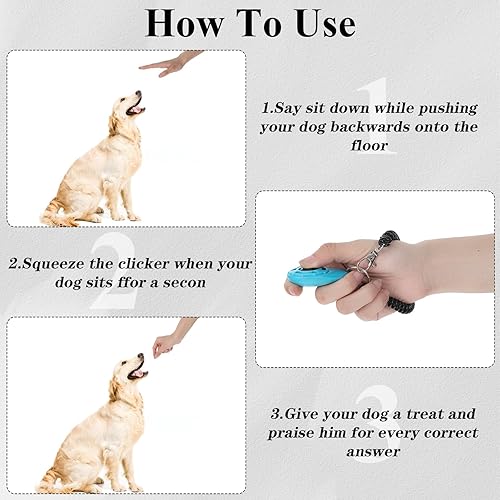 How To Use

1

1.Say sit down while pushing your dog backwards onto the floor

2

2.Squeeze the clicker when your dog sits ffor a secon

3

3.Give your dog a treat and praise him for every correct answer