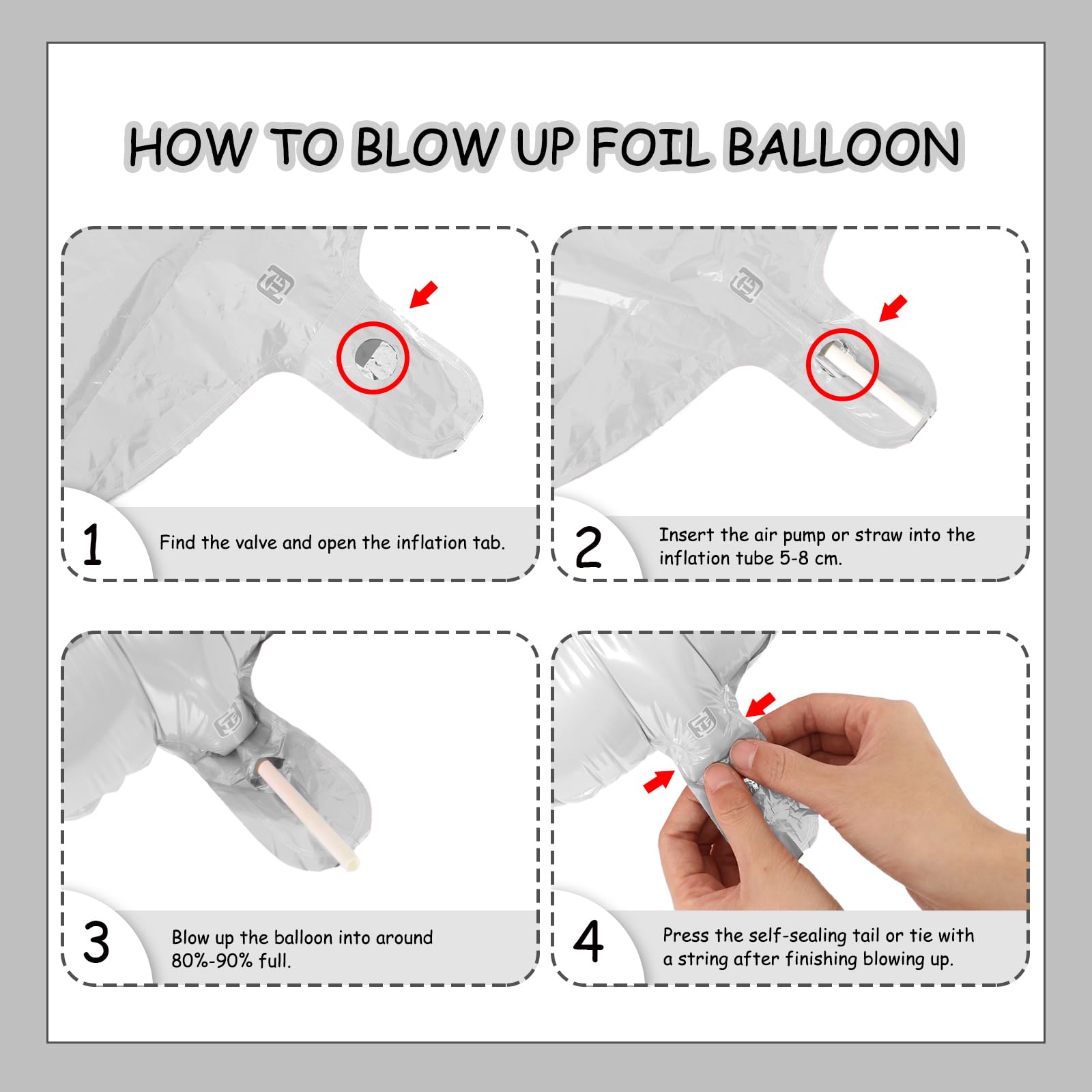 HOW TO BLOW UP FOIL BALLOON

1 Find the valve and open the inflation tab.

2 Insert the air pump or straw into the inflation tube 5-8 cm.

3 Blow up the balloon into around 80%-90% full.

4 Press the self-sealing tail or tie with a string after finishing blowing up.