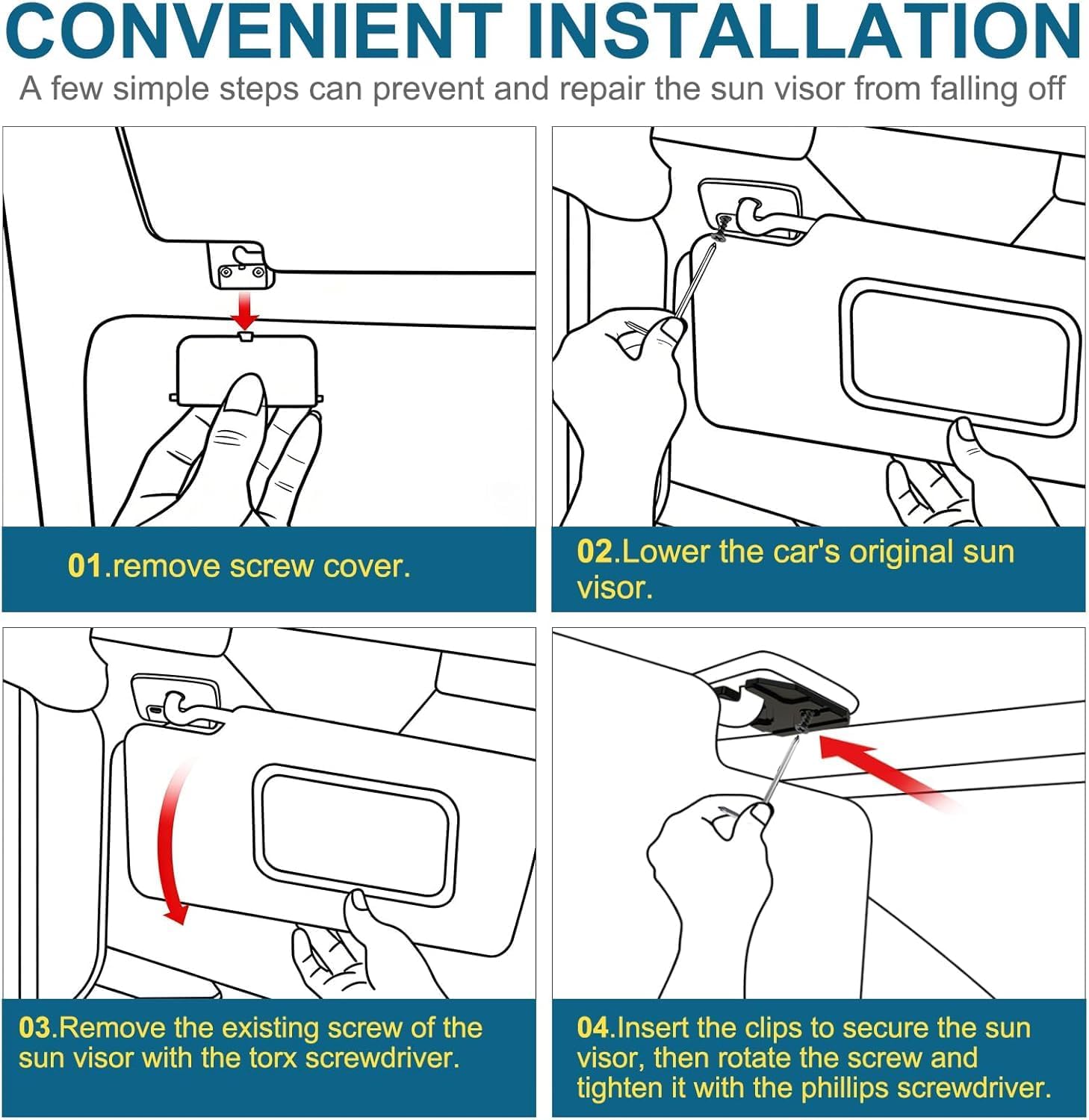 CONVENIENT INSTALLATION

A few simple steps can prevent and repair the sun visor from falling off

01.remove screw cover.

02.Lower the car's original sun visor.

03.Remove the existing screw of the sun visor with the torx screwdriver.

04.Insert the clips to secure the sun visor, then rotate the screw and tighten it with the phillips screwdriver.