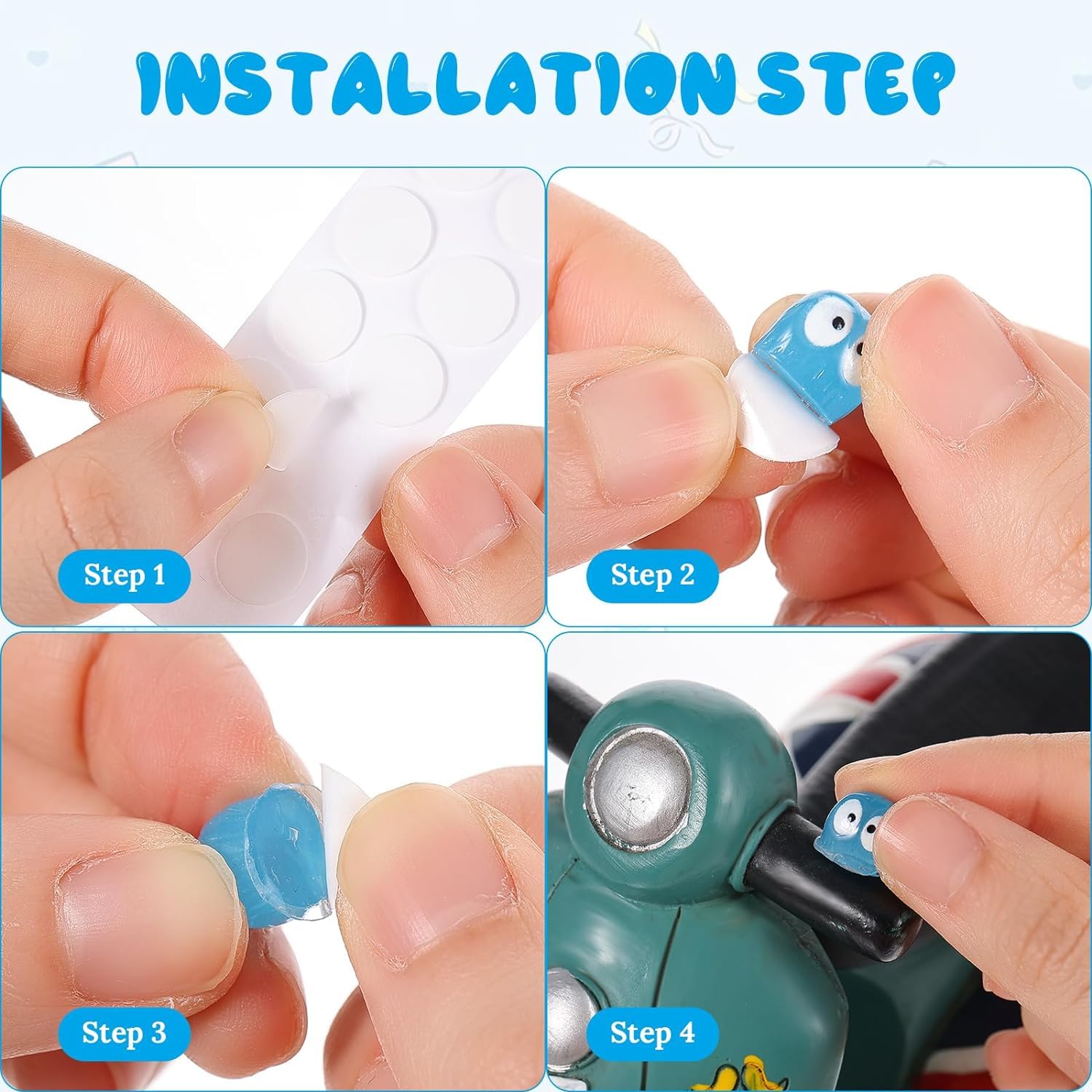 INSTALLATION STEP

Step 1

Step 2

Step 3

Step 4