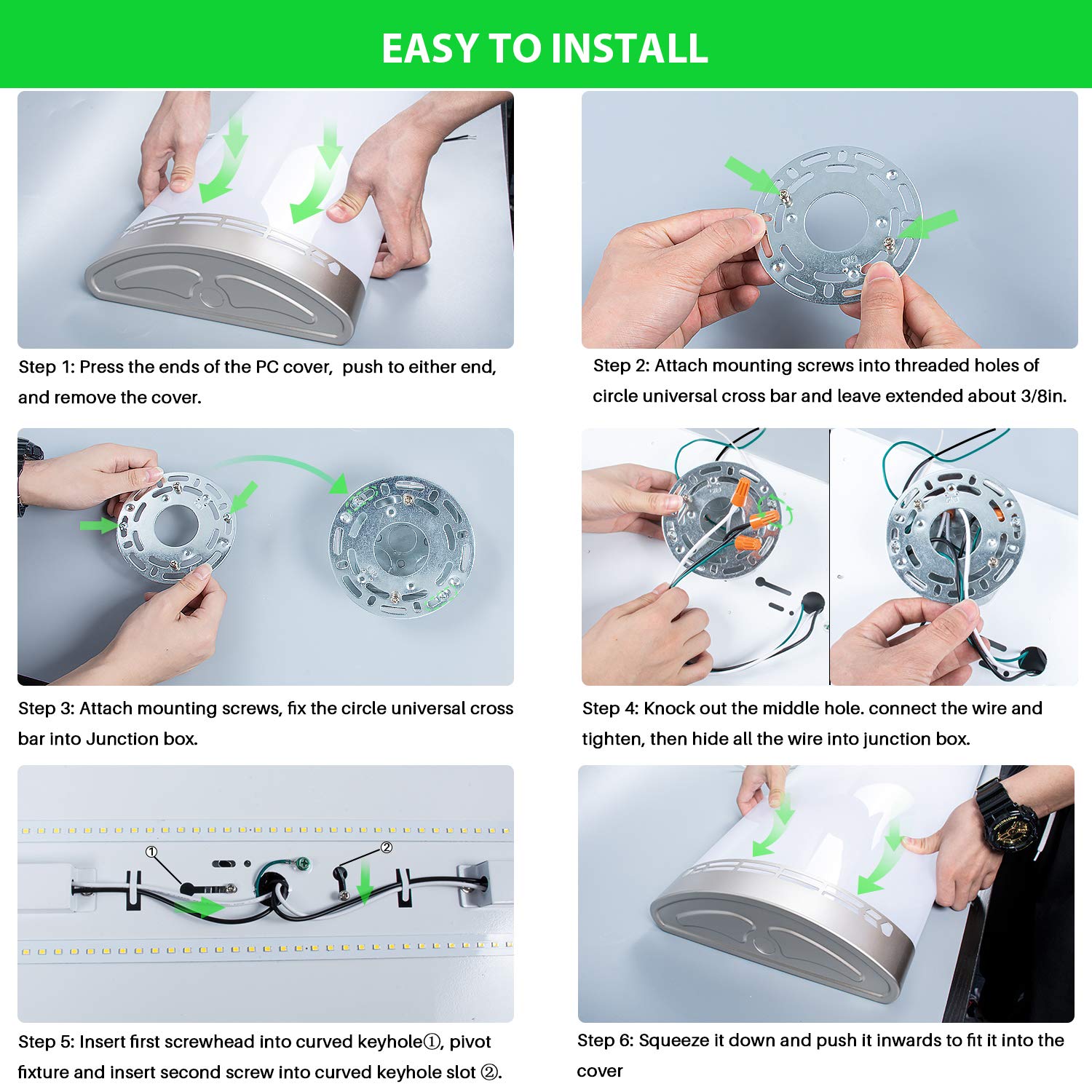 EASY TO INSTALL

Step 1: Press the ends of the PC cover, push to either end, and remove the cover.

Step 2: Attach mounting screws into threaded holes of circle universal cross bar and leave extended about 3/8in.

Step 3: Attach mounting screws, fix the circle universal cross bar into Junction box.

Step 4: Knock out the middle hole. connect the wire and tighten, then hide all the wire into junction box.

①

②

Step 5: Insert first screwhead into curved keyhole①, pivot fixture and insert second screw into curved keyhole slot ②.

Step 6: Squeeze it down and push it inwards to fit it into the cover