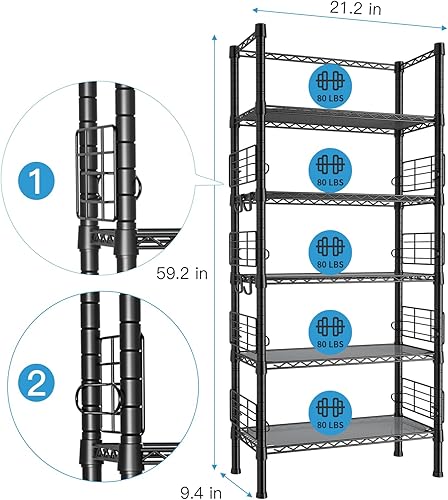 21.2 in

1

2

59.2 in

80 LBS

80 LBS

80 LBS

80 LBS

80 LBS

9.4 in