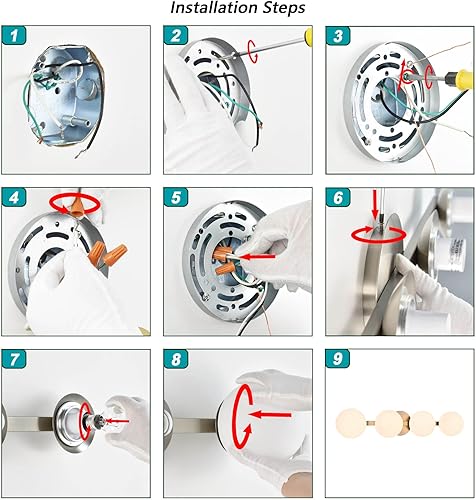 Installation Steps

1

2

3

4

5

6

7

8

9