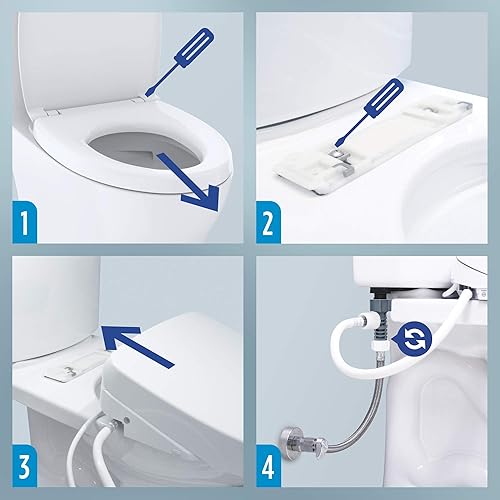 1

2

3

4