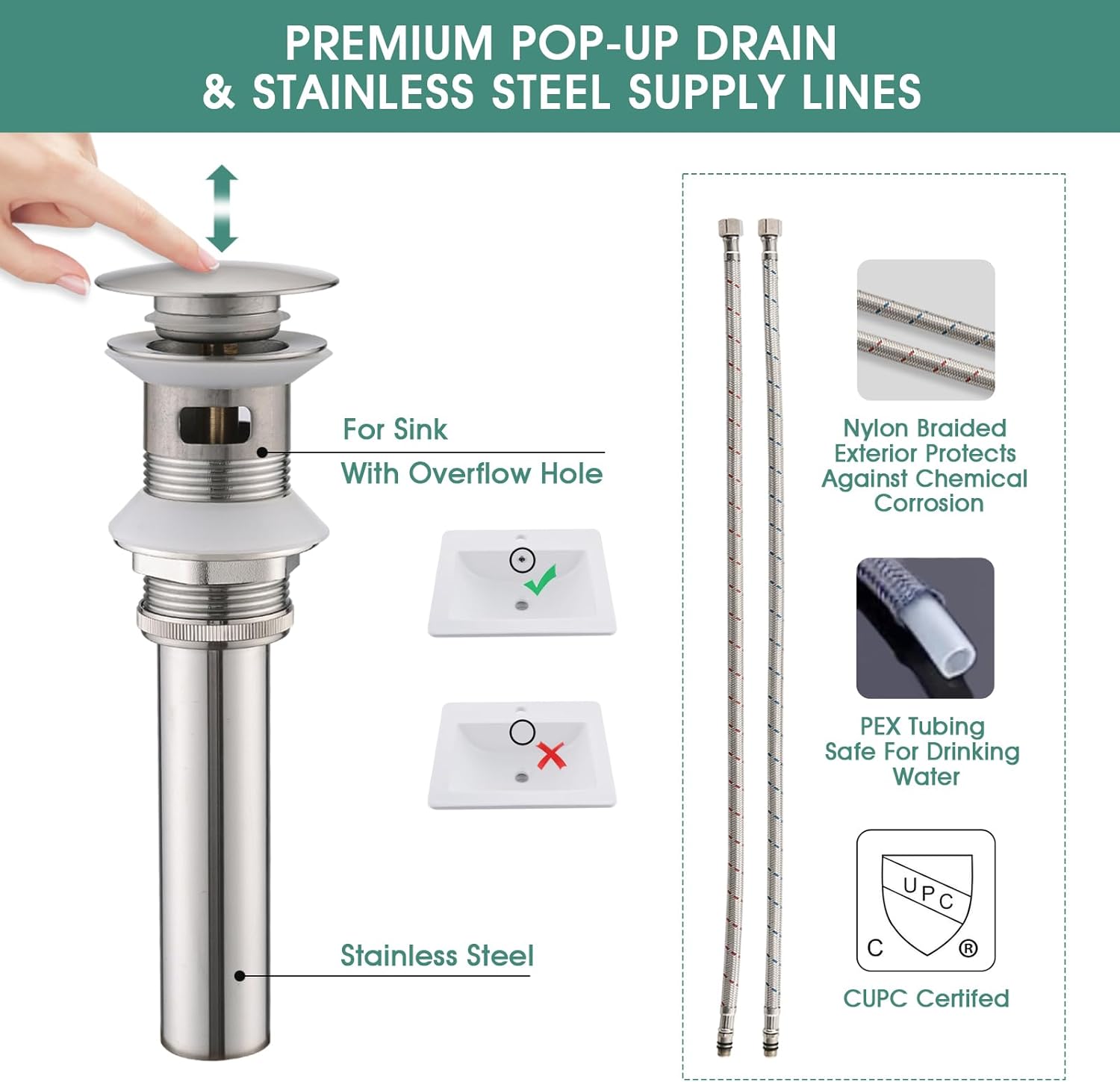 PREMIUM POP-UP DRAIN
& STAINLESS STEEL SUPPLY LINES

For Sink
With Overflow Hole

Stainless Steel

Nylon Braided Exterior Protects Against Chemical Corrosion

PEX Tubing Safe For Drinking Water

UPC
C ®

CUPC Certifed