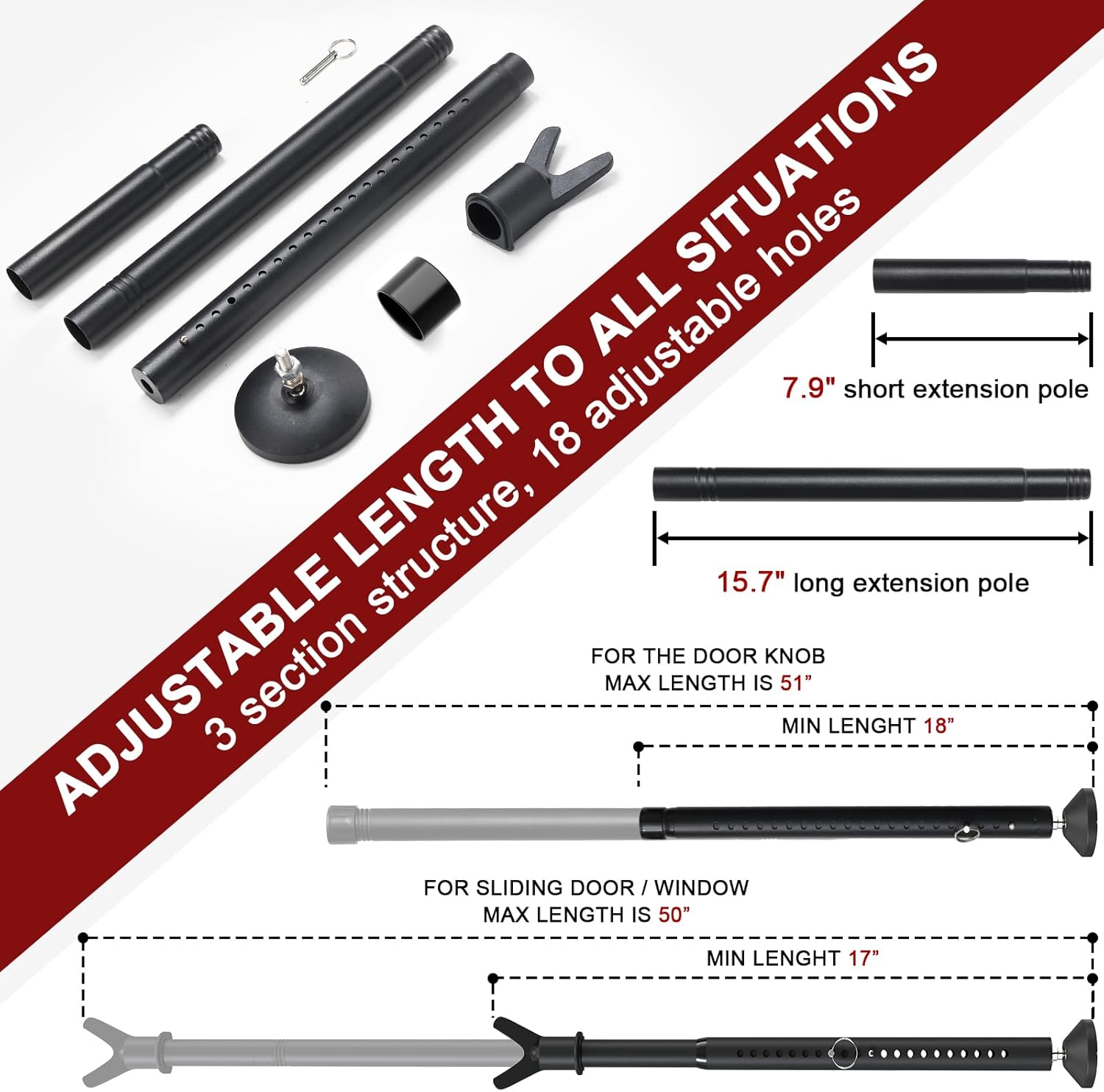 ADJUSTABLE LENGTH TO ALL SITUATIONS
3 section structure, 18 adjustable holes

7.9" short extension pole

15.7" long extension pole

FOR THE DOOR KNOB
MAX LENGTH IS 51”

MIN LENGHT 18”

FOR SLIDING DOOR / WINDOW
MAX LENGTH IS 50”

MIN LENGHT 17”