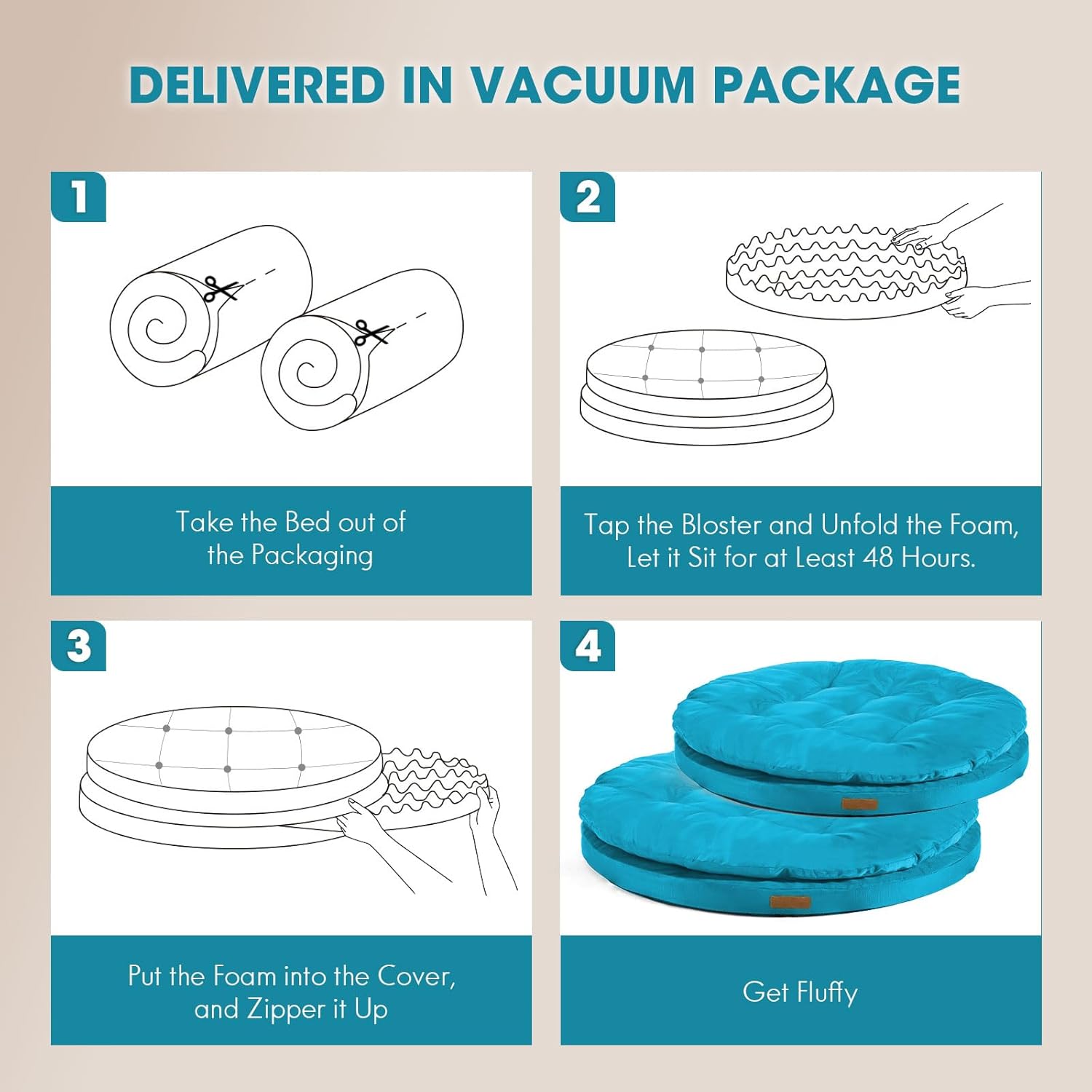 DELIVERED IN VACUUM PACKAGE

1

Take the Bed out of the Packaging

2

Tap the Bloster and Unfold the Foam, Let it Sit for at Least 48 Hours.

3

Put the Foam into the Cover, and Zipper it Up

4

Get Fluffy