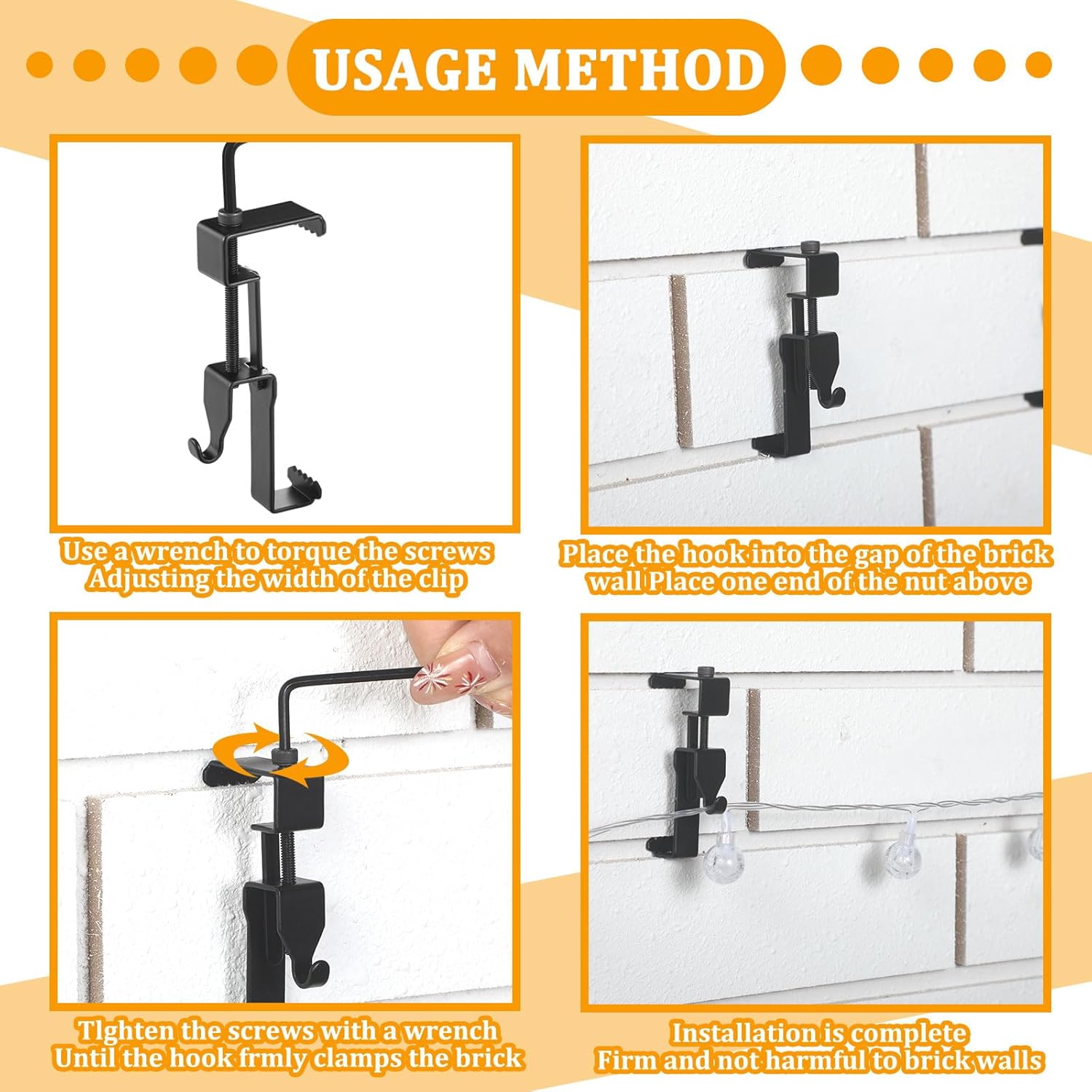 USAGE METHOD

Use a wrench to torque the screws
Adjusting the width of the clip

Place the hook into the gap of the brick wall Place one end of the nut above

Tlghten the screws with a wrench
Until the hook frmly clamps the brick

Installation is complete
Firm and not harmful to brick walls