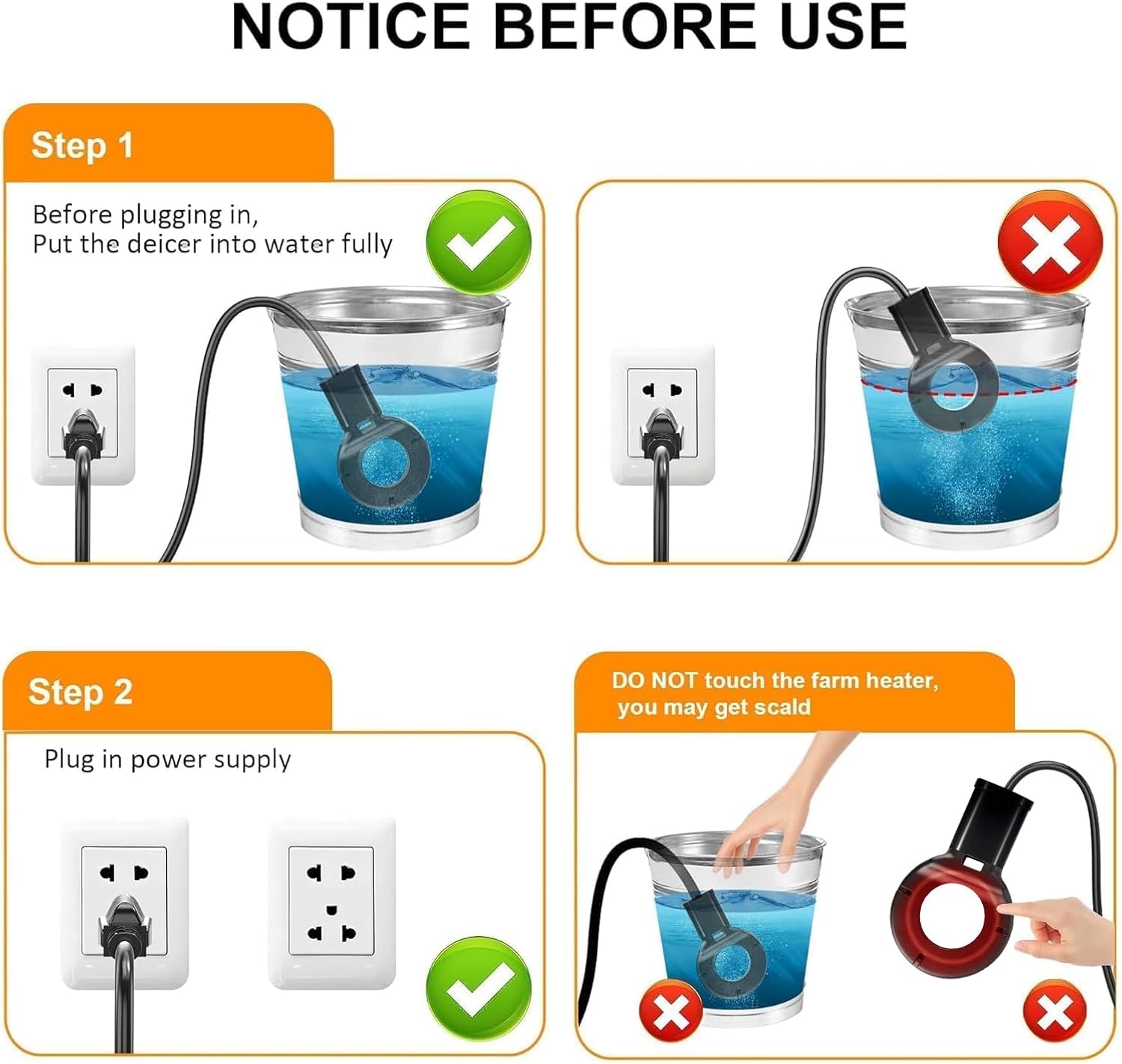 NOTICE BEFORE USE

Step 1

Before plugging in,
Put the deicer into water fully

Step 2

Plug in power supply

DO NOT touch the farm heater, you may get scald