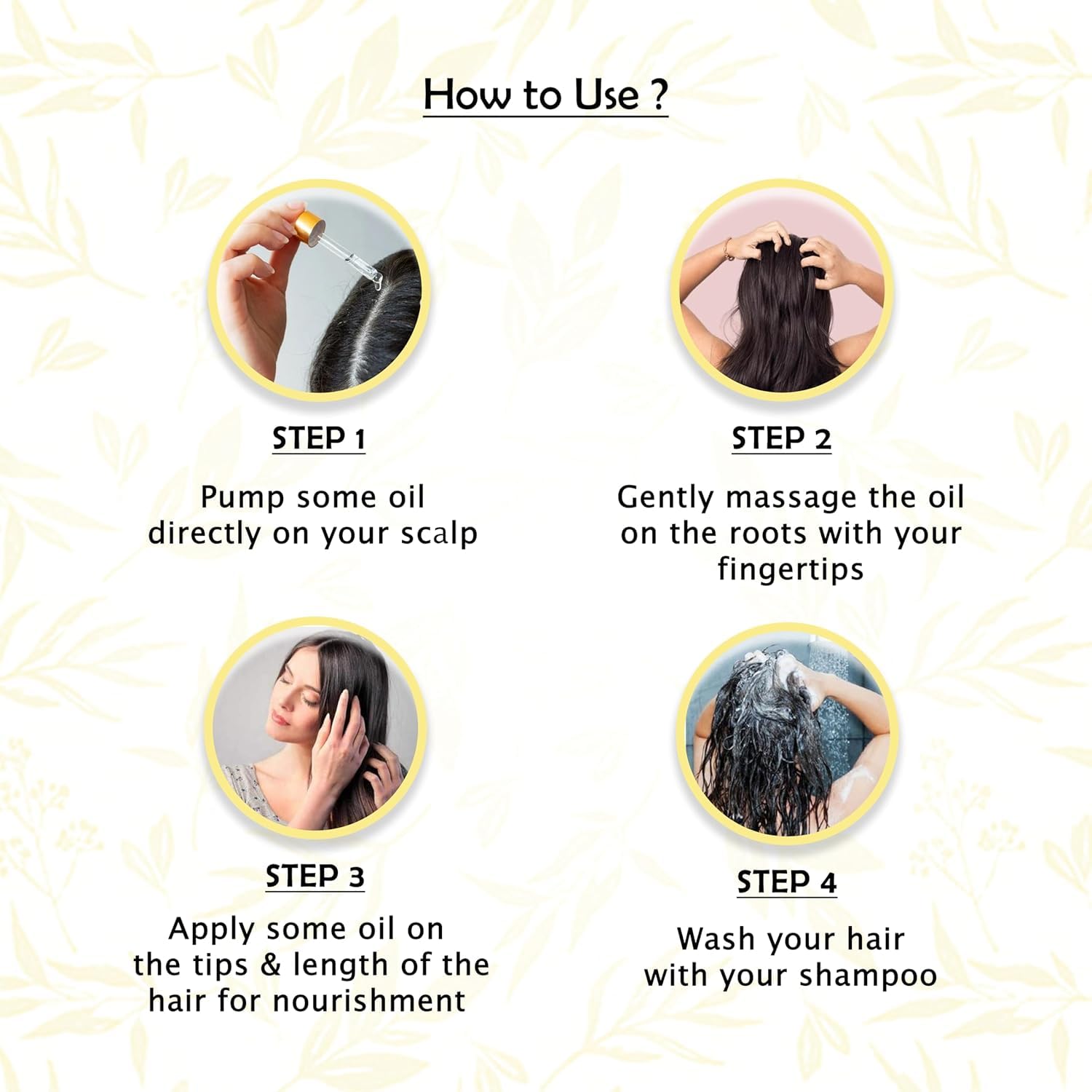 How to Use ?

STEP 1

Pump some oil directly on your scalp

STEP 2

Gently massage the oil on the roots with your fingertips

STEP 3

Apply some oil on the tips & length of the hair for nourishment

STEP 4

Wash your hair with your shampoo