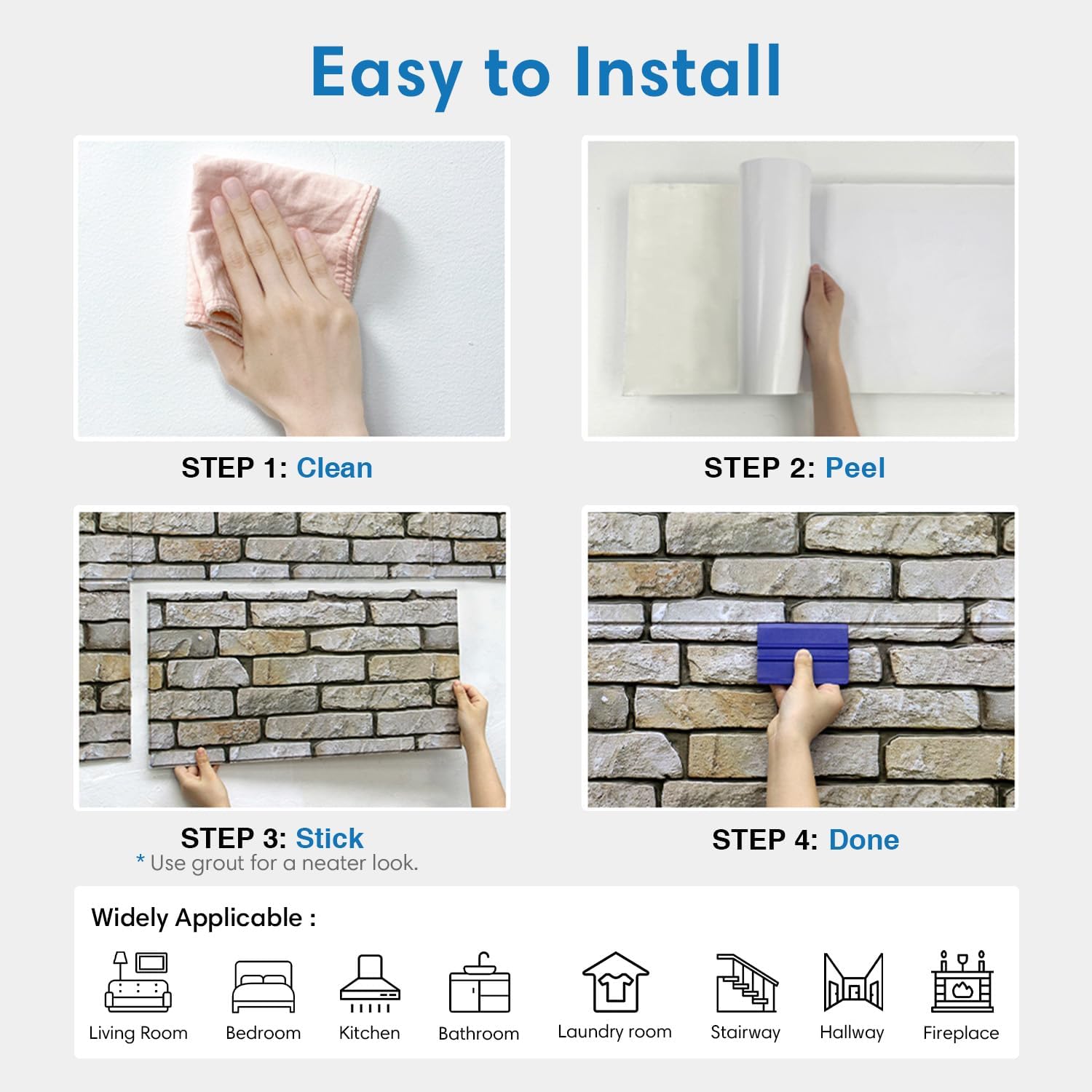 Easy to Install

STEP 1: Clean

STEP 2: Peel

STEP 3: Stick
* Use grout for a neater look.

STEP 4: Done

Widely Applicable :

Living Room
Bedroom
Kitchen
Bathroom
Laundry room
Stairway
Hallway
Fireplace