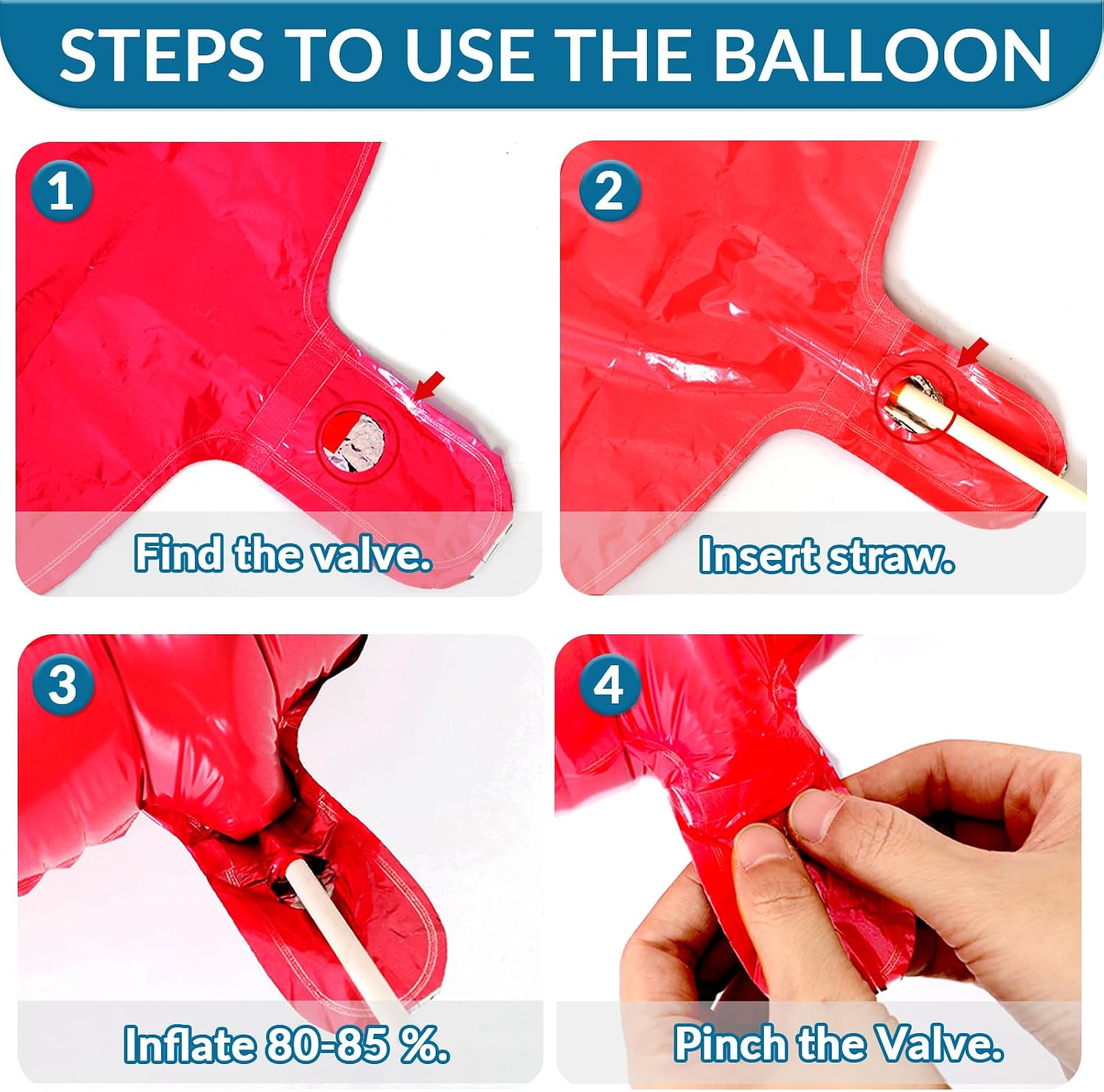 STEPS TO USE THE BALLOON

1

Find the valve.

2

Insert straw.

3

Inflate 80-85 %.

4

Pinch the Valve.