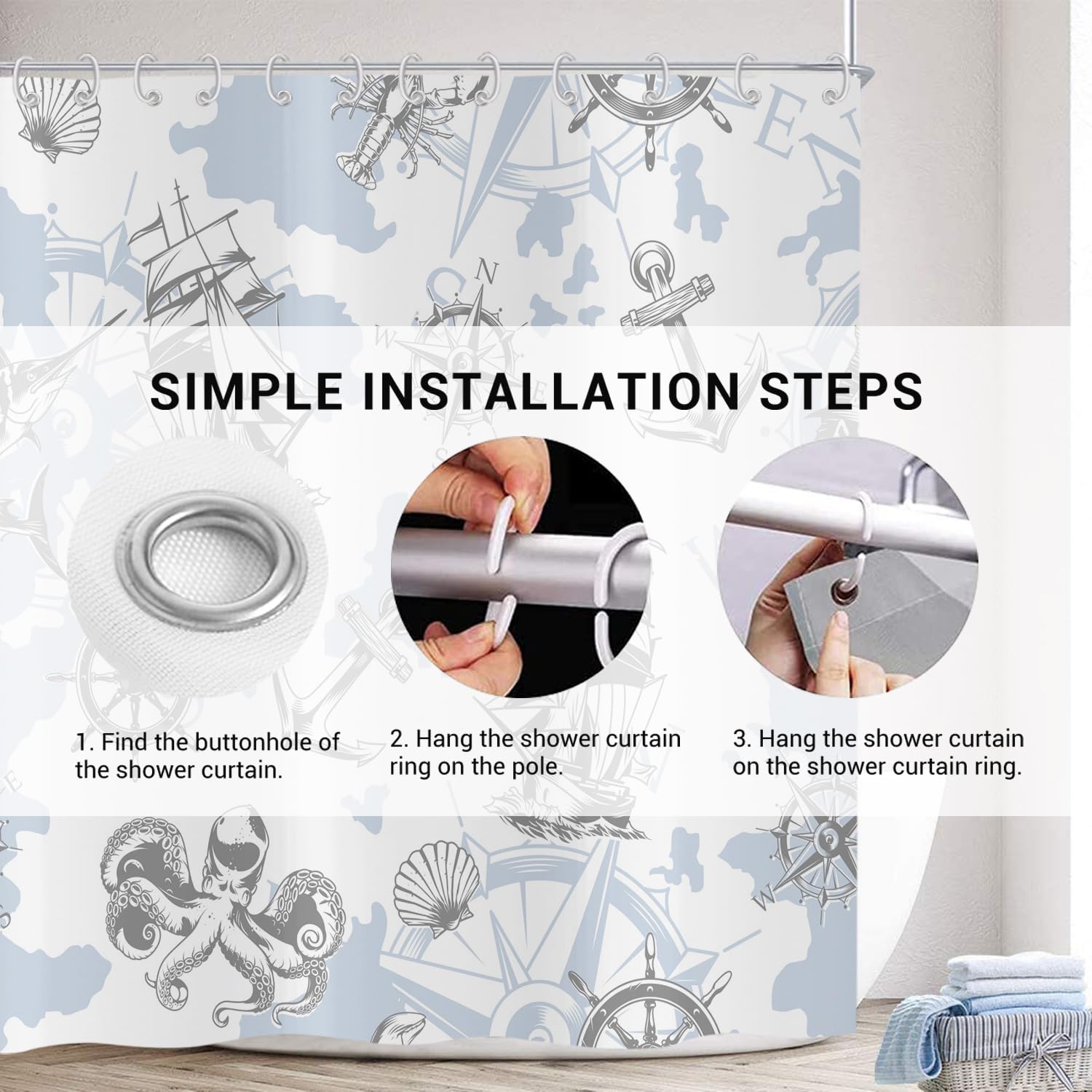 SIMPLE INSTALLATION STEPS

1. Find the buttonhole of the shower curtain.

2. Hang the shower curtain ring on the pole.

3. Hang the shower curtain on the shower curtain ring.