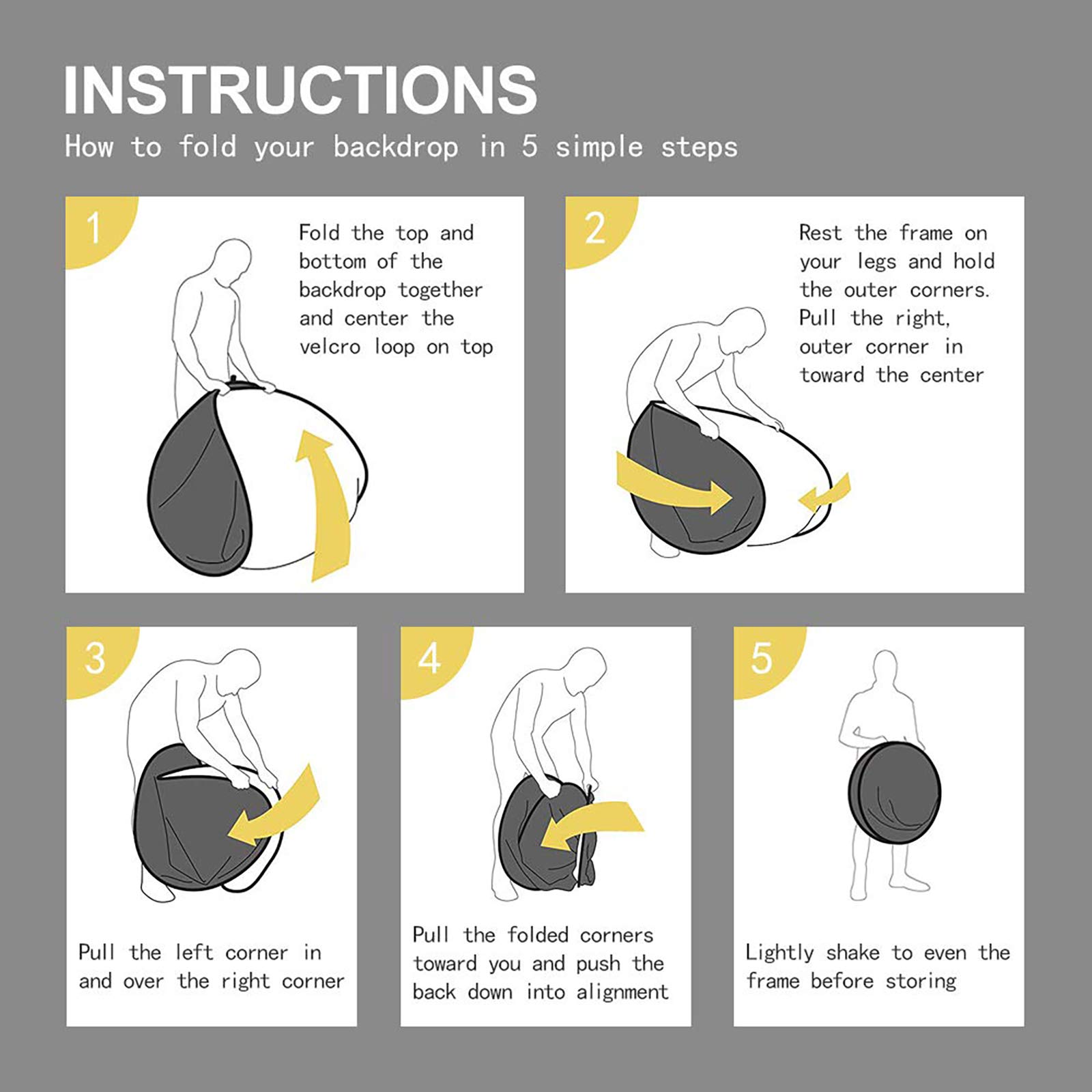 INSTRUCTIONS

How to fold your backdrop in 5 simple steps

1

Fold the top and bottom of the backdrop together and center the velcro loop on top

2

Rest the frame on your legs and hold the outer corners. Pull the right, outer corner in toward the center

3

Pull the left corner in and over the right corner

4

Pull the folded corners toward you and push the back down into alignment

5

Lightly shake to even the frame before storing