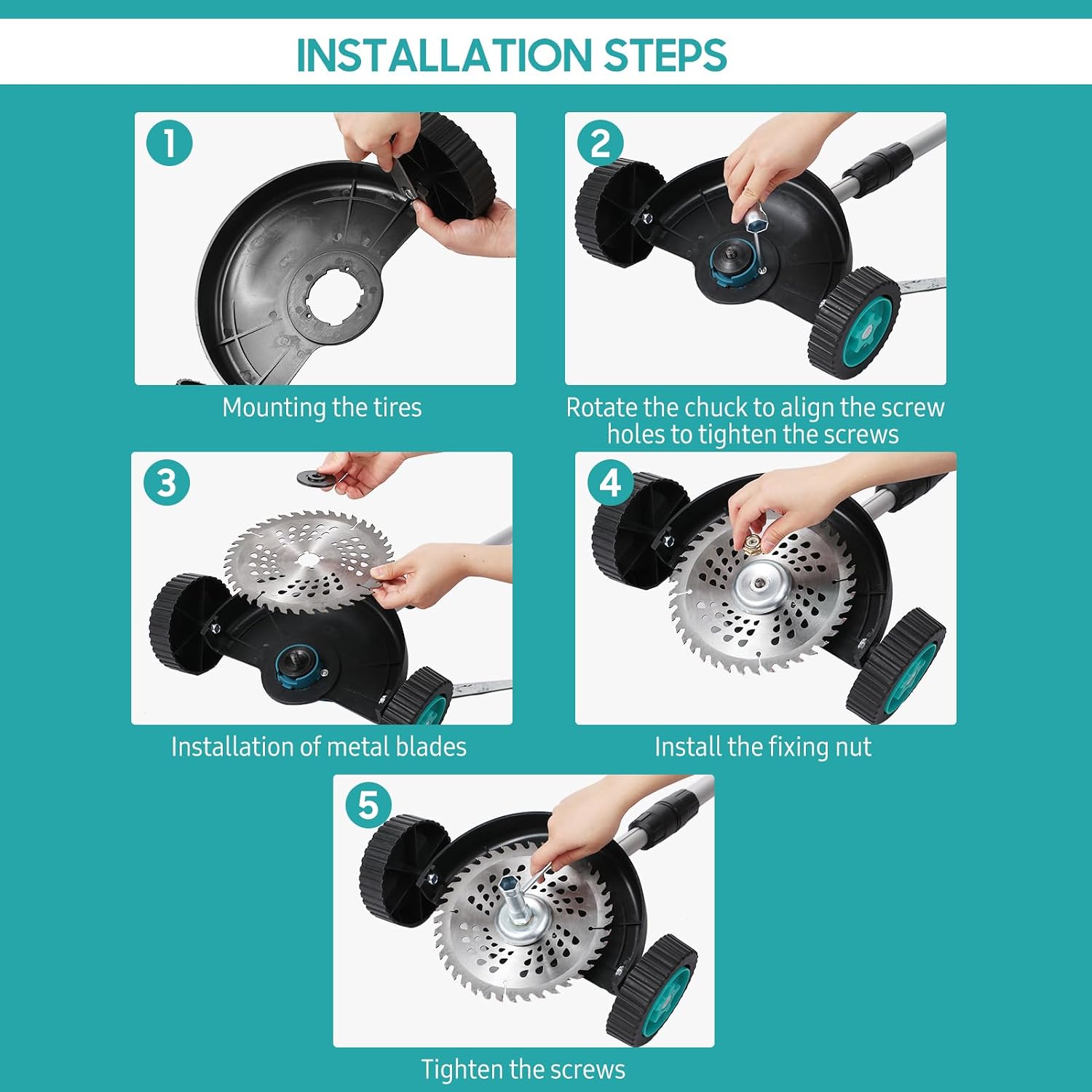 INSTALLATION STEPS

1

Mounting the tires

2

Rotate the chuck to align the screw holes to tighten the screws

3

Installation of metal blades

4

Install the fixing nut

5

Tighten the screws